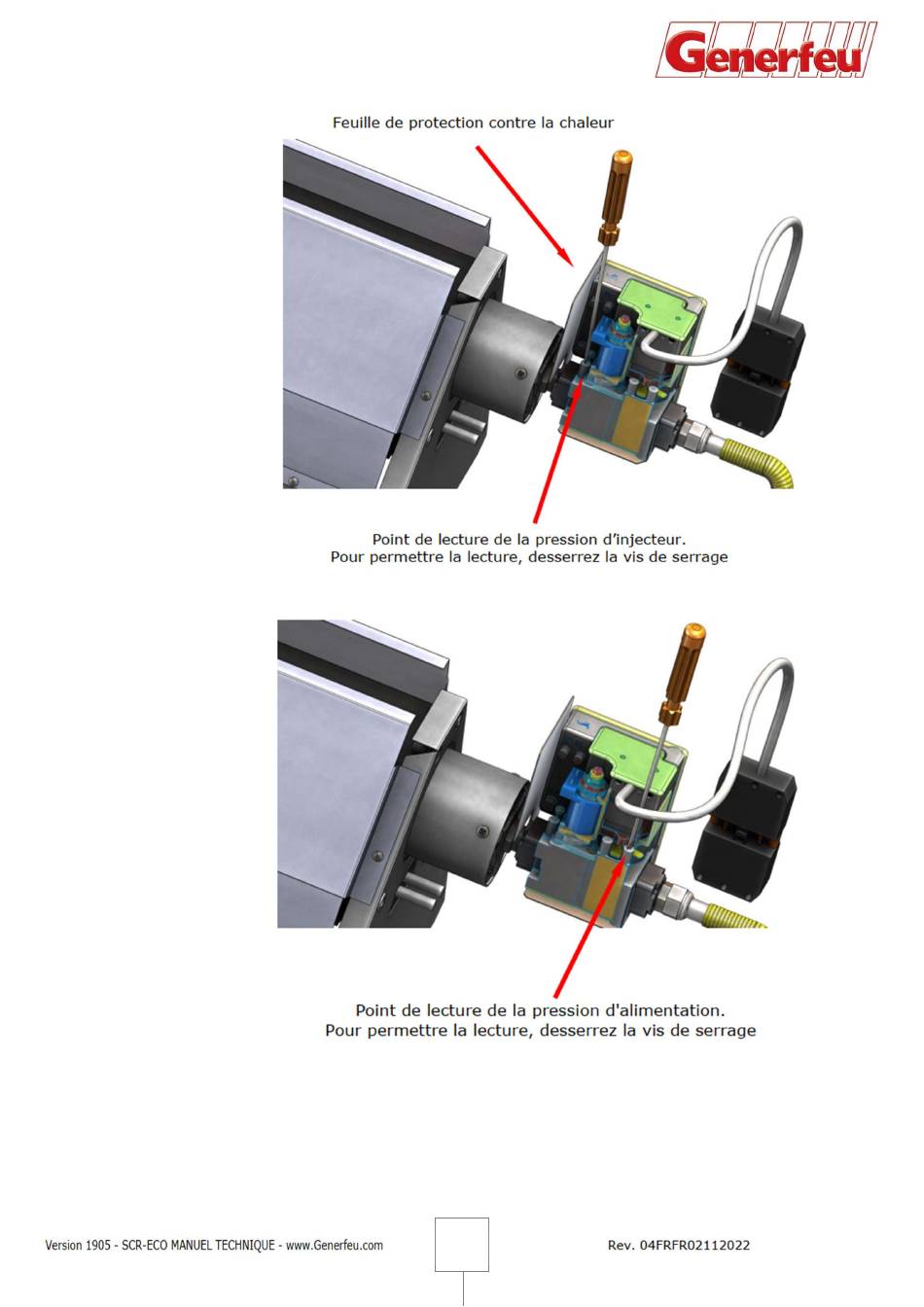 Generfeu

Feuille de protection contre la chaleur

Point de lecture de la pression d'injecteur.
Pour permettre la lecture, desserrez la vis de serrage

Point de lecture de la pression d'alimentation.
Pour permettre la lecture, desserrez la vis de serrage

Version 1905 - SCR-ECO MANUEL TECHNIQUE - www.Generfeu.com

Rev. 04FRFR02112022