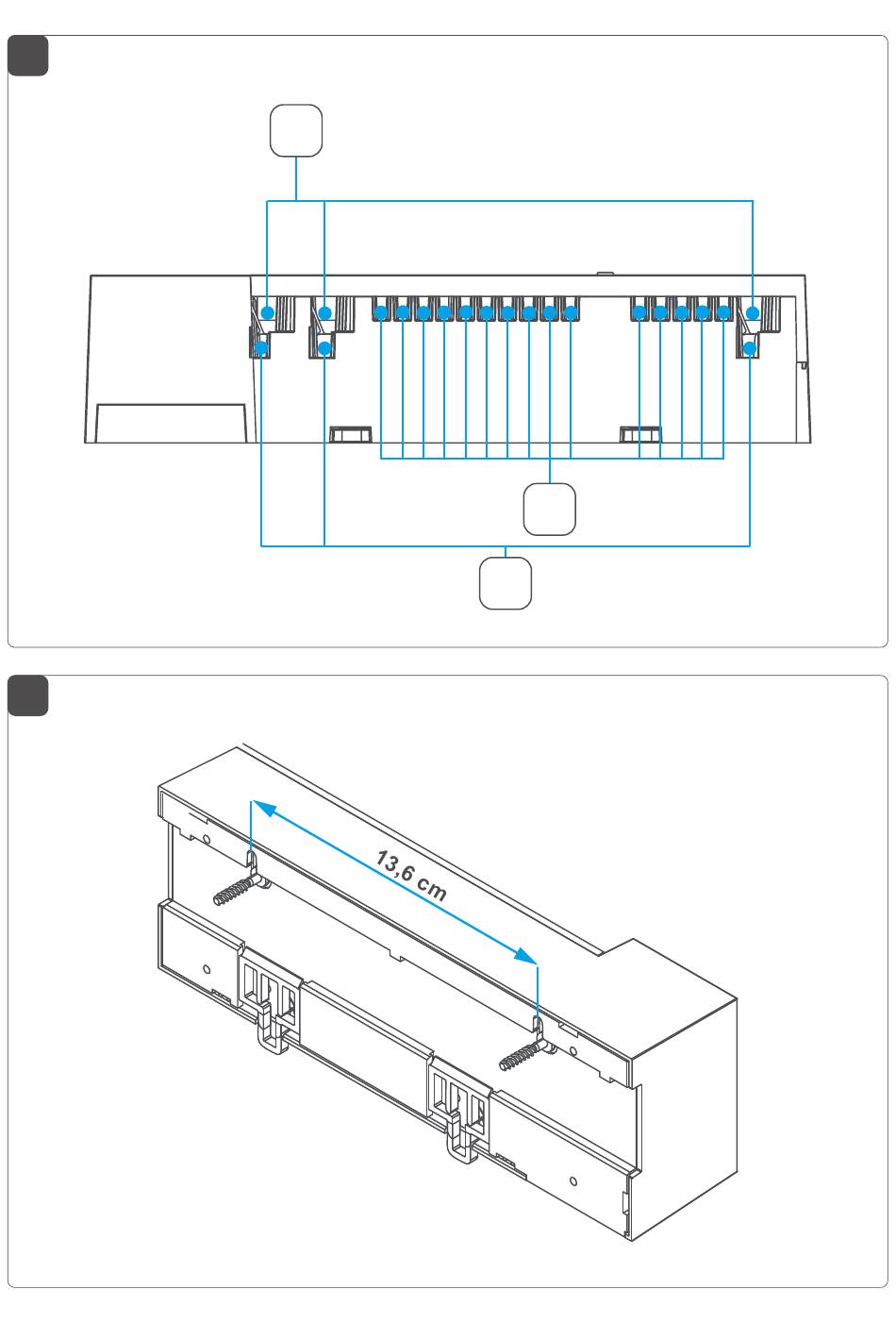 13,6 cm