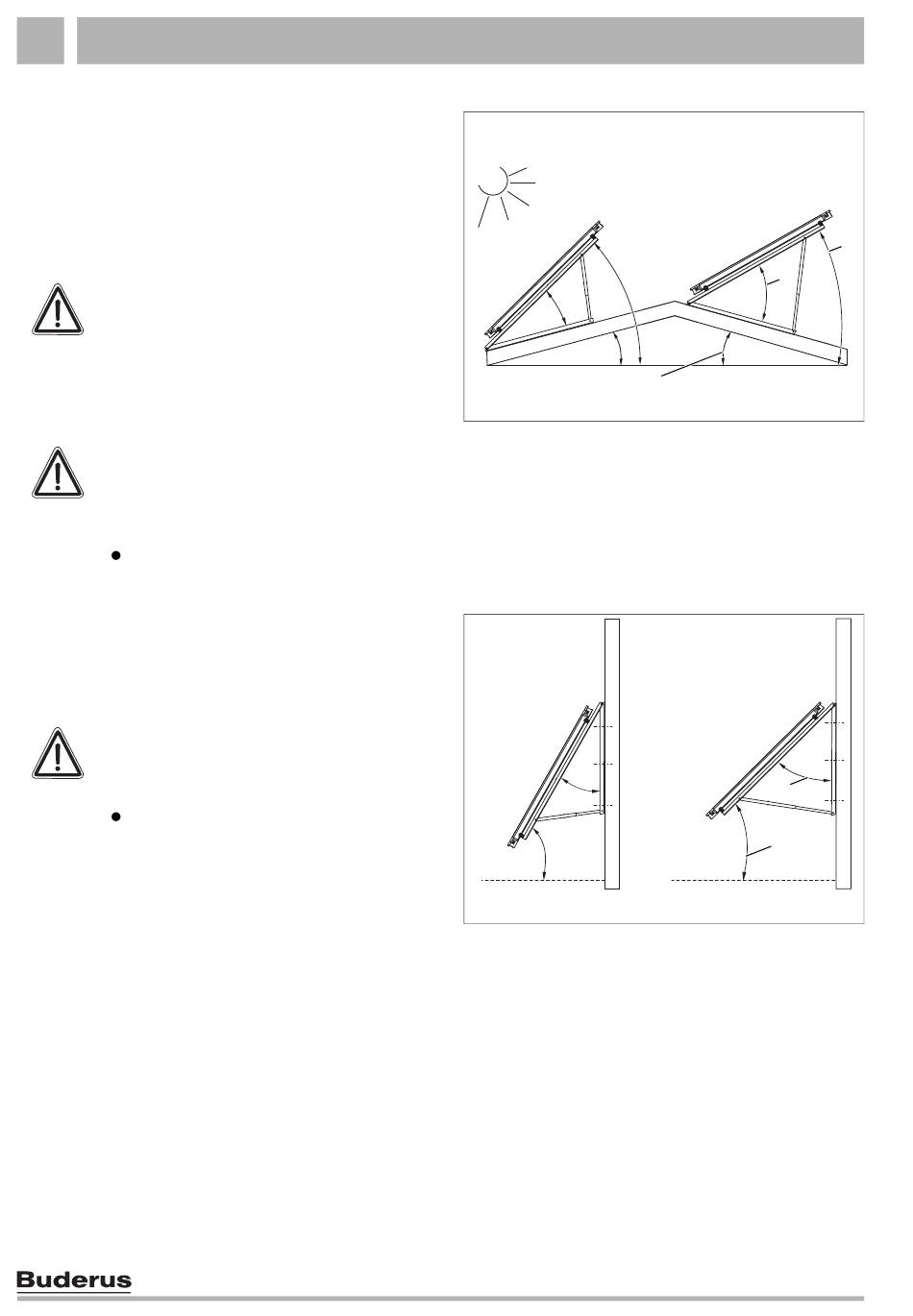 Buderus