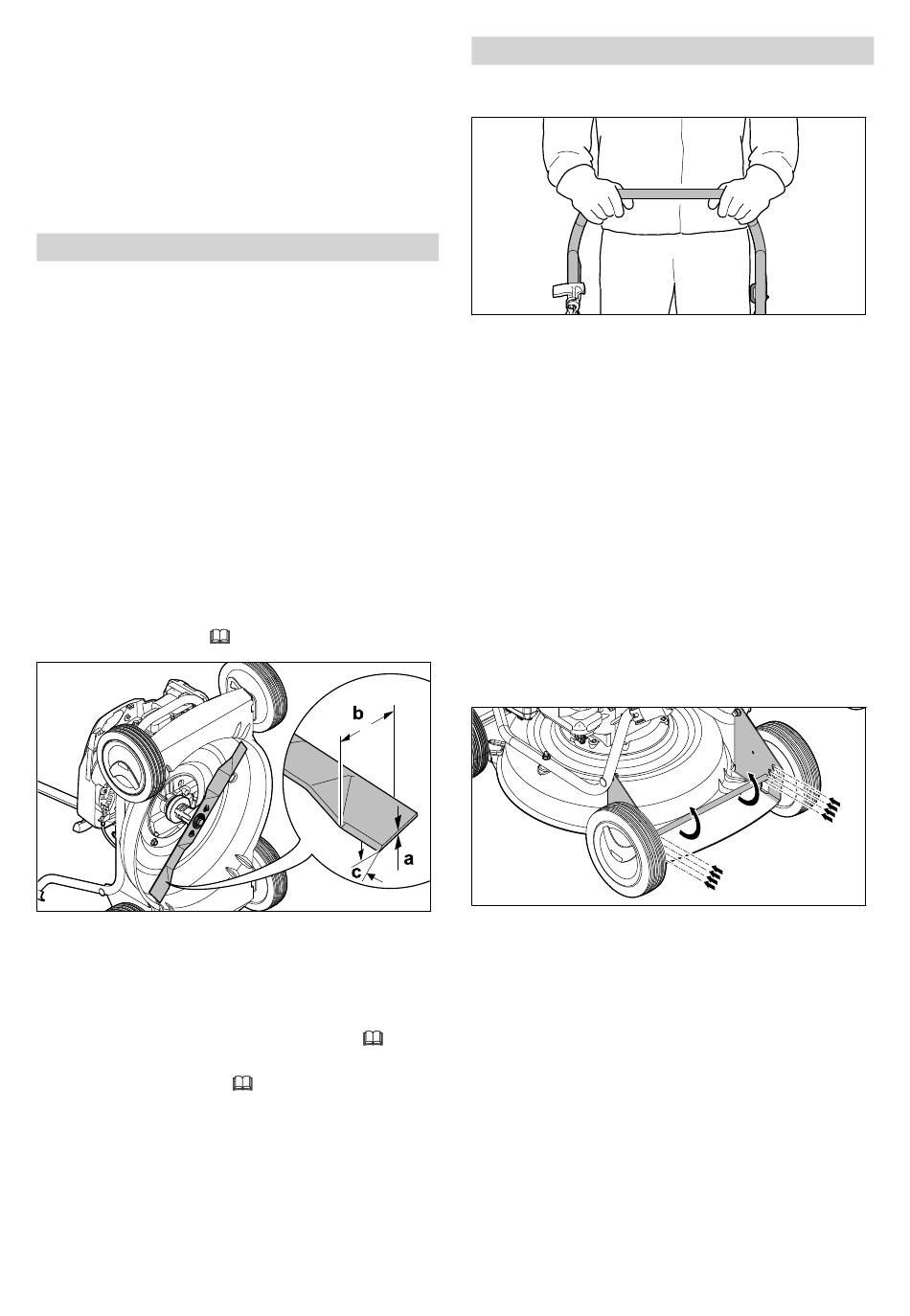 b

a

c