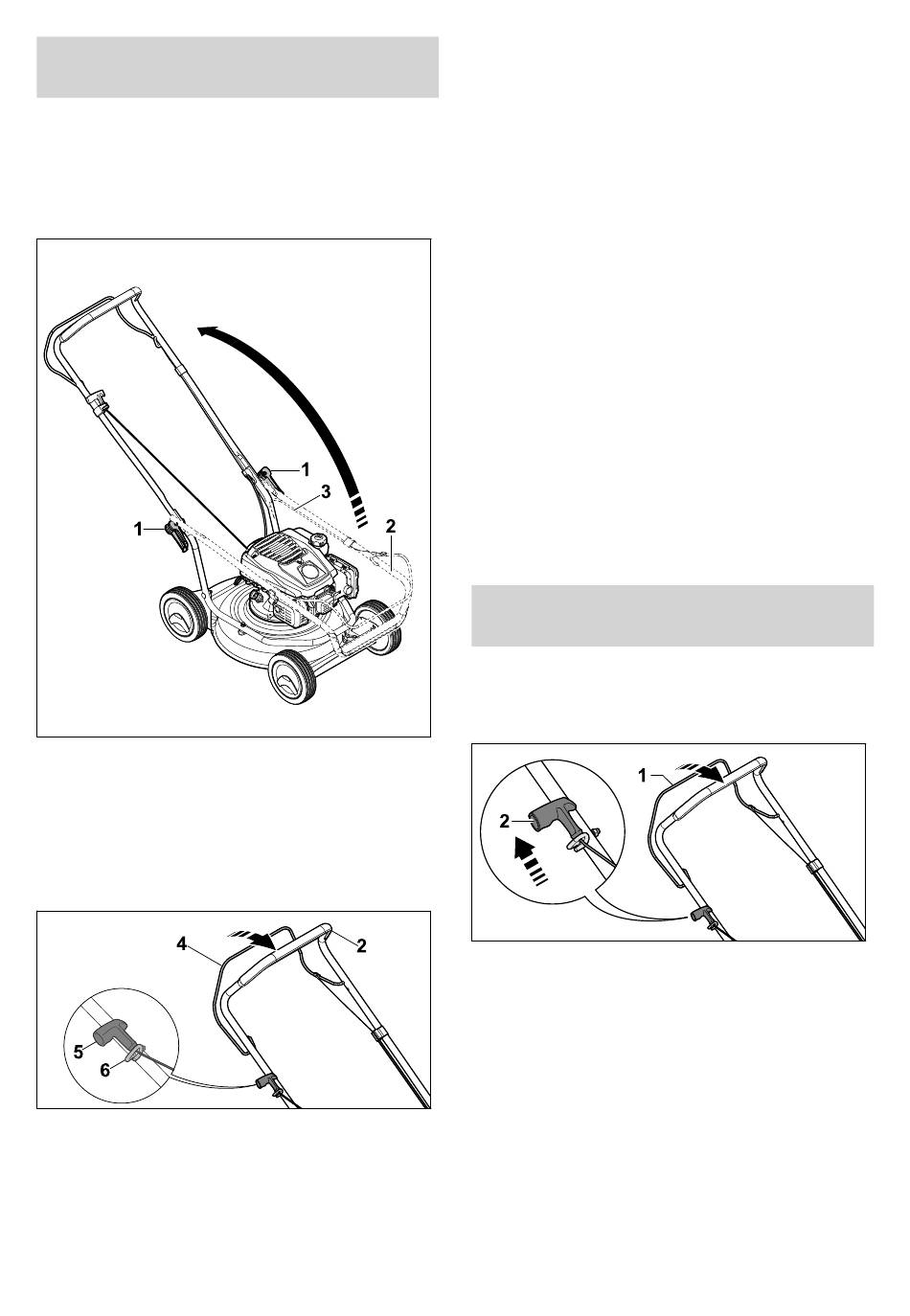 1
3
2
1

4
2
5
6

1
2