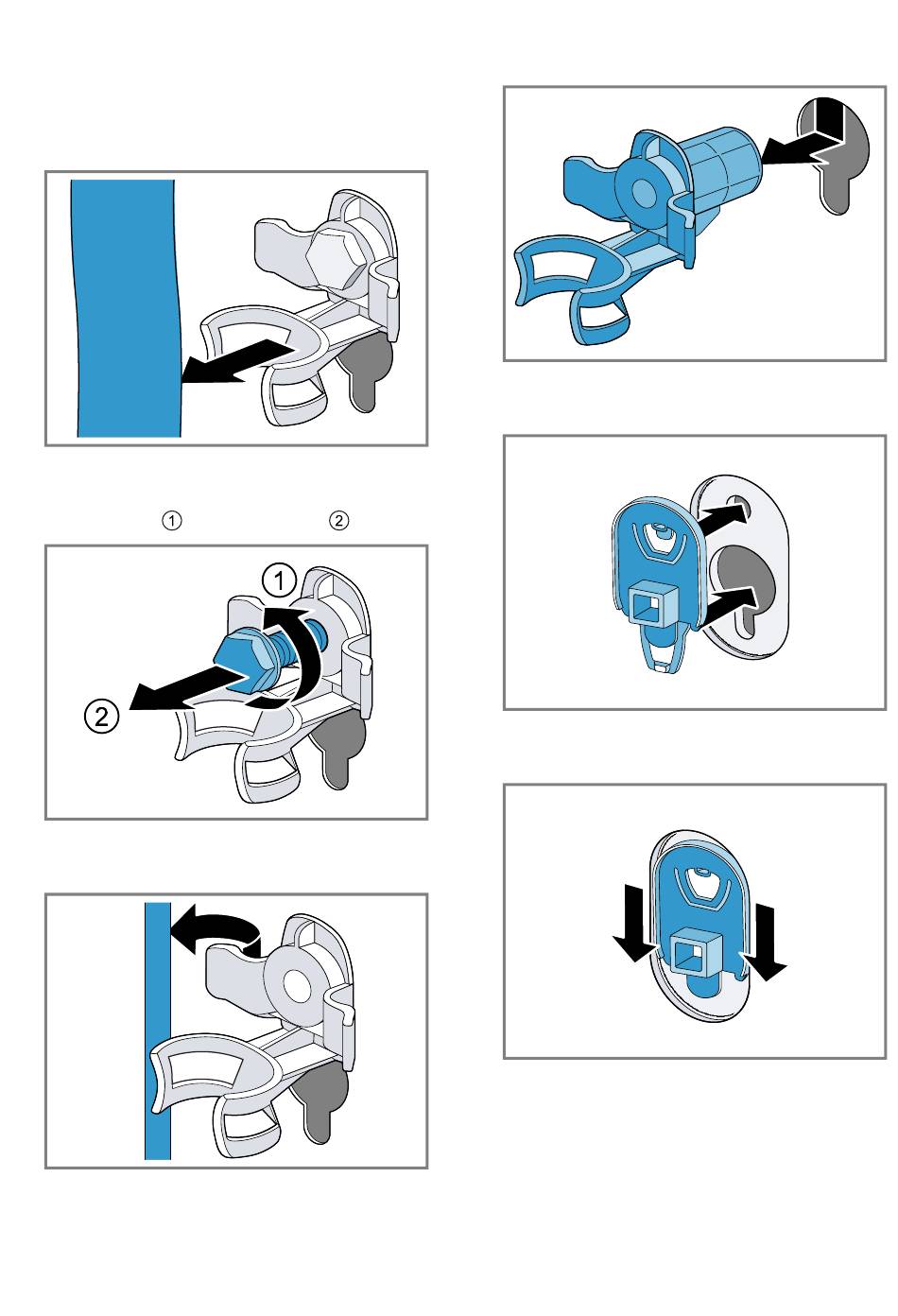 ①               ②

①

②