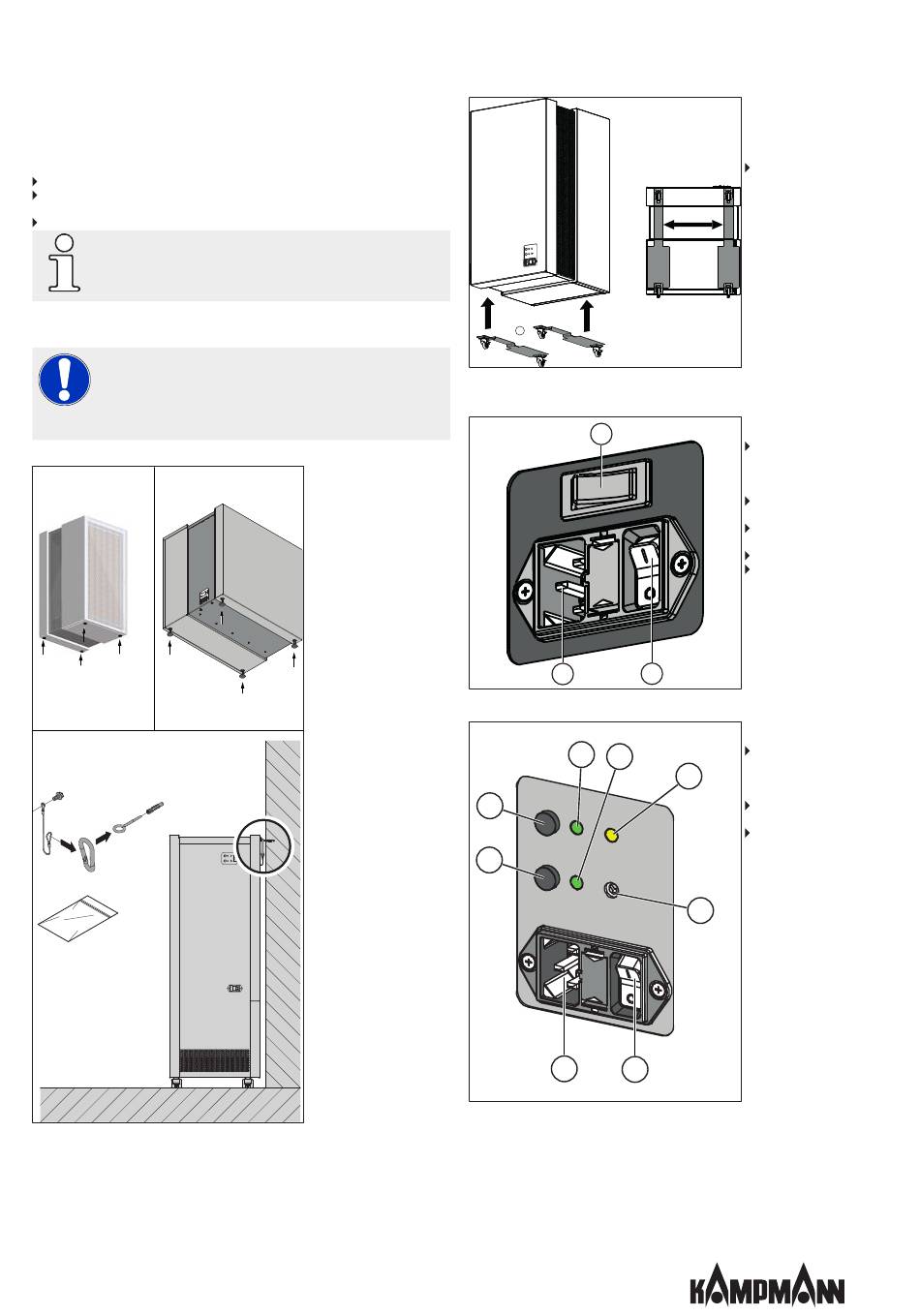 KAMPMANN