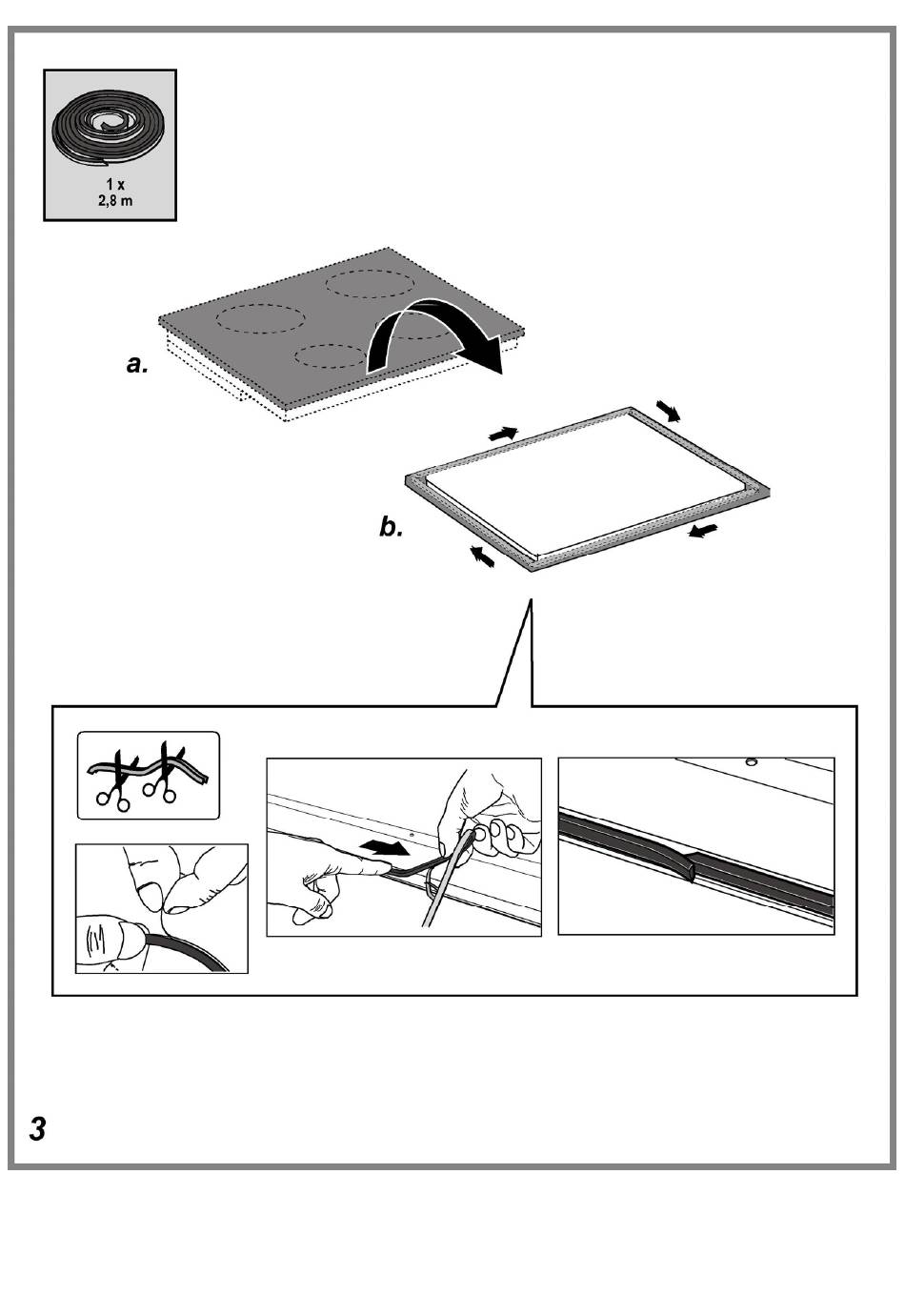 1 x
2,8 m

a.

b.

3