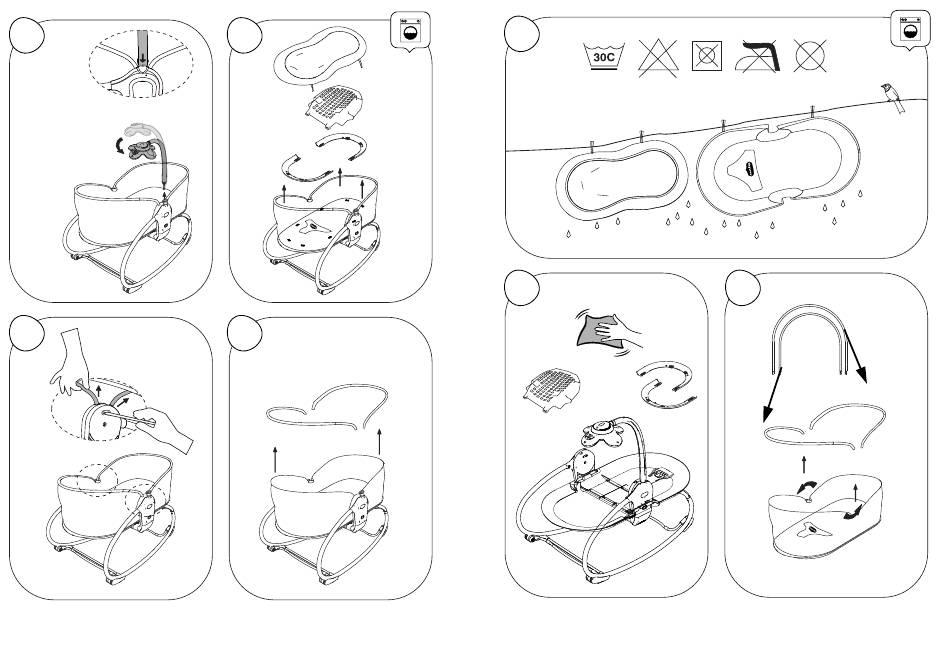 30C