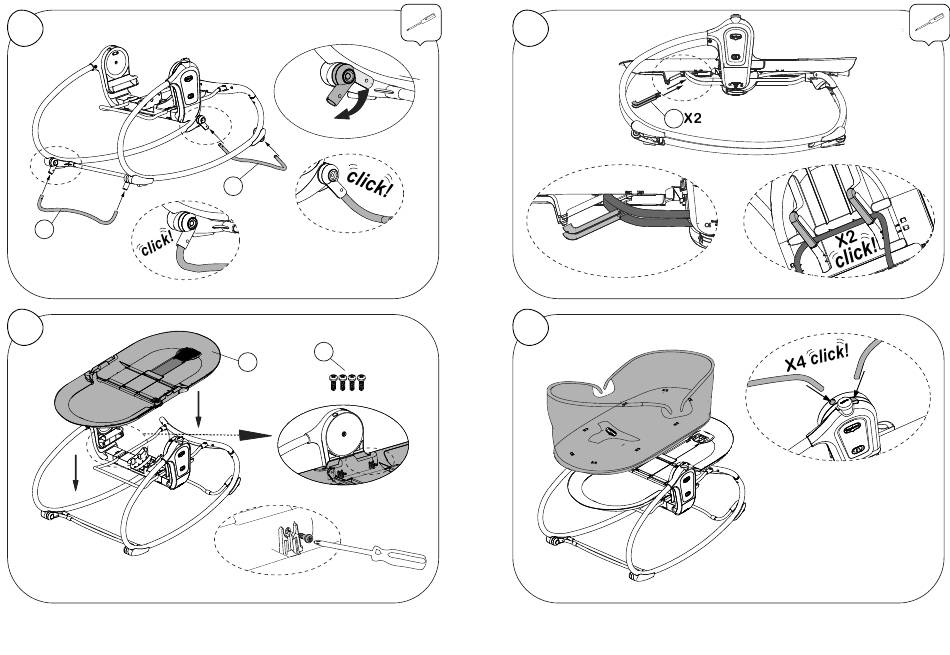 click!

click!

X2

X2
click!

X4 click!