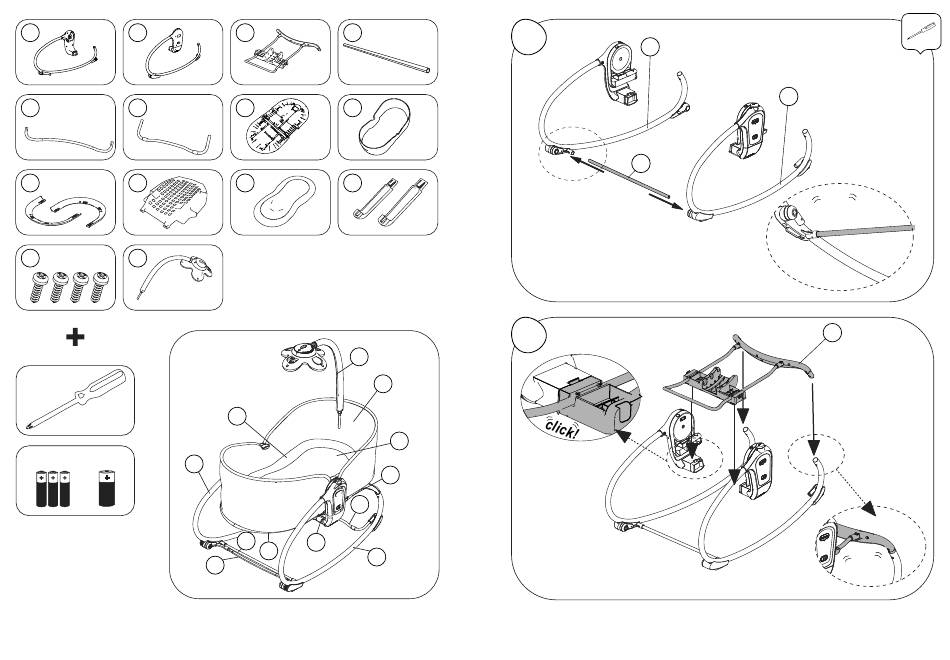 +

click!