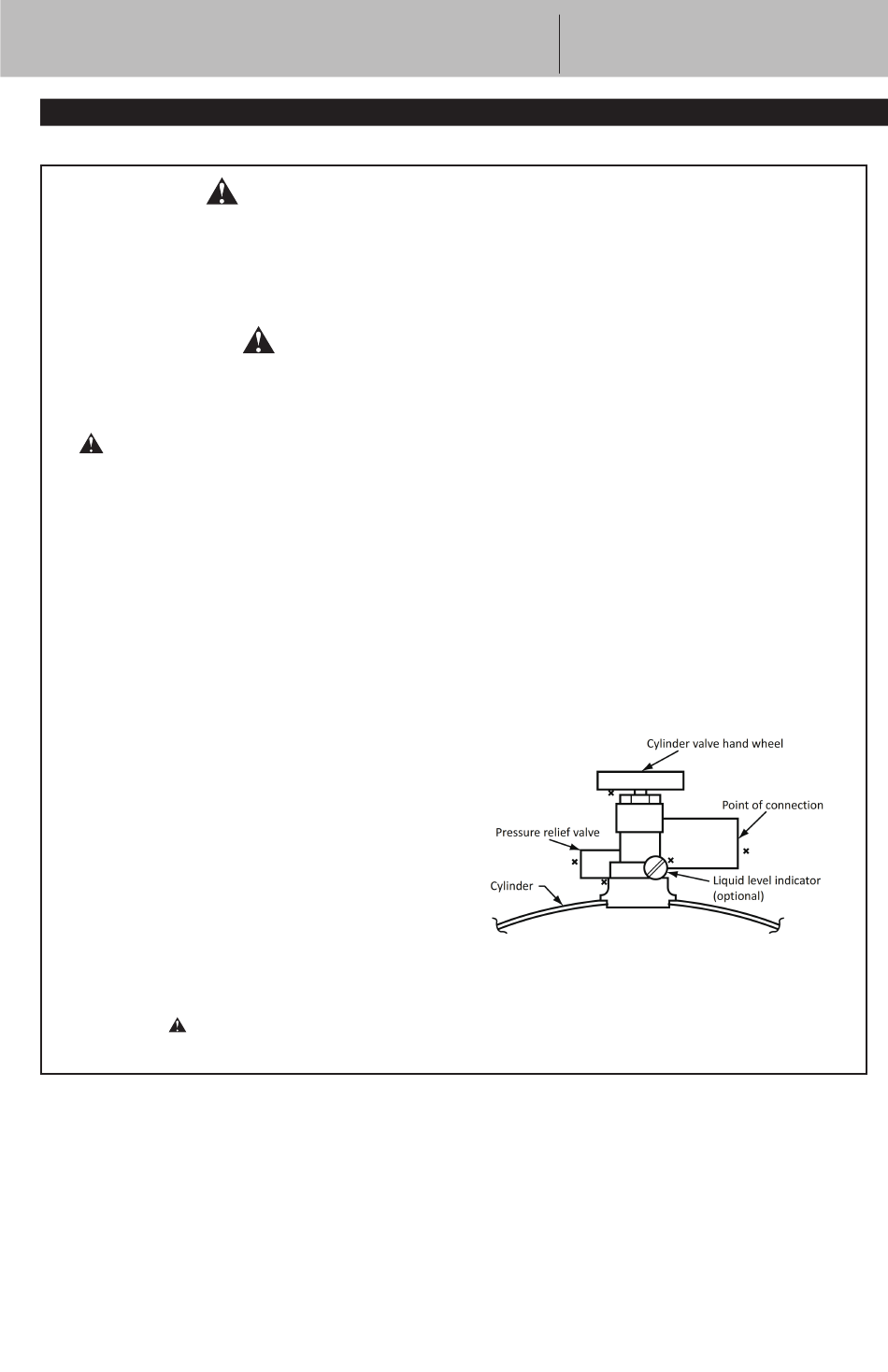 Cylinder valve hand wheel

Point of connection

Pressure relief valve

Cylinder

Liquid level indicator (optional)