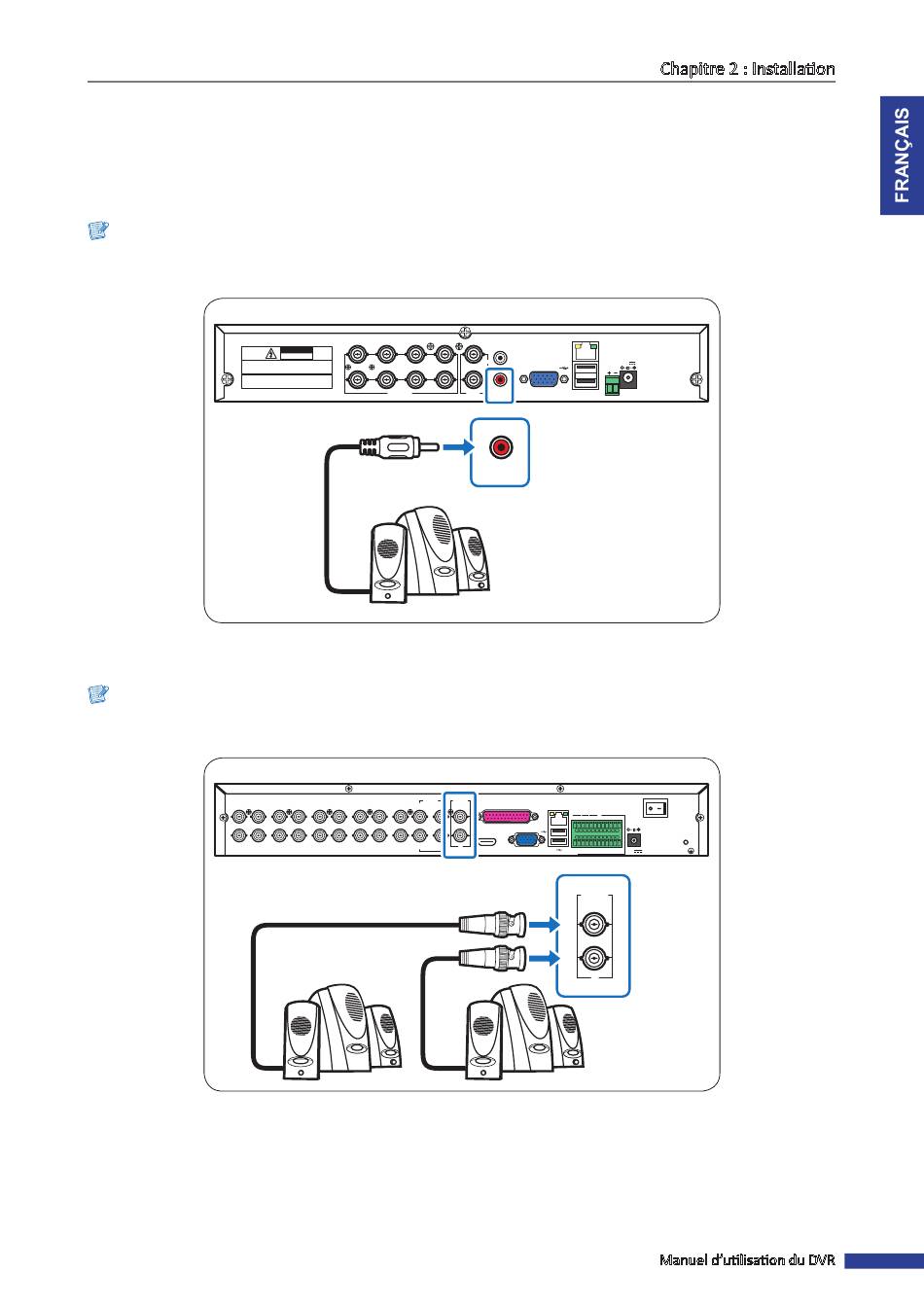 Chapitre 2 : Installation

FRANÇAIS

Manuel d'utilisation du DVR