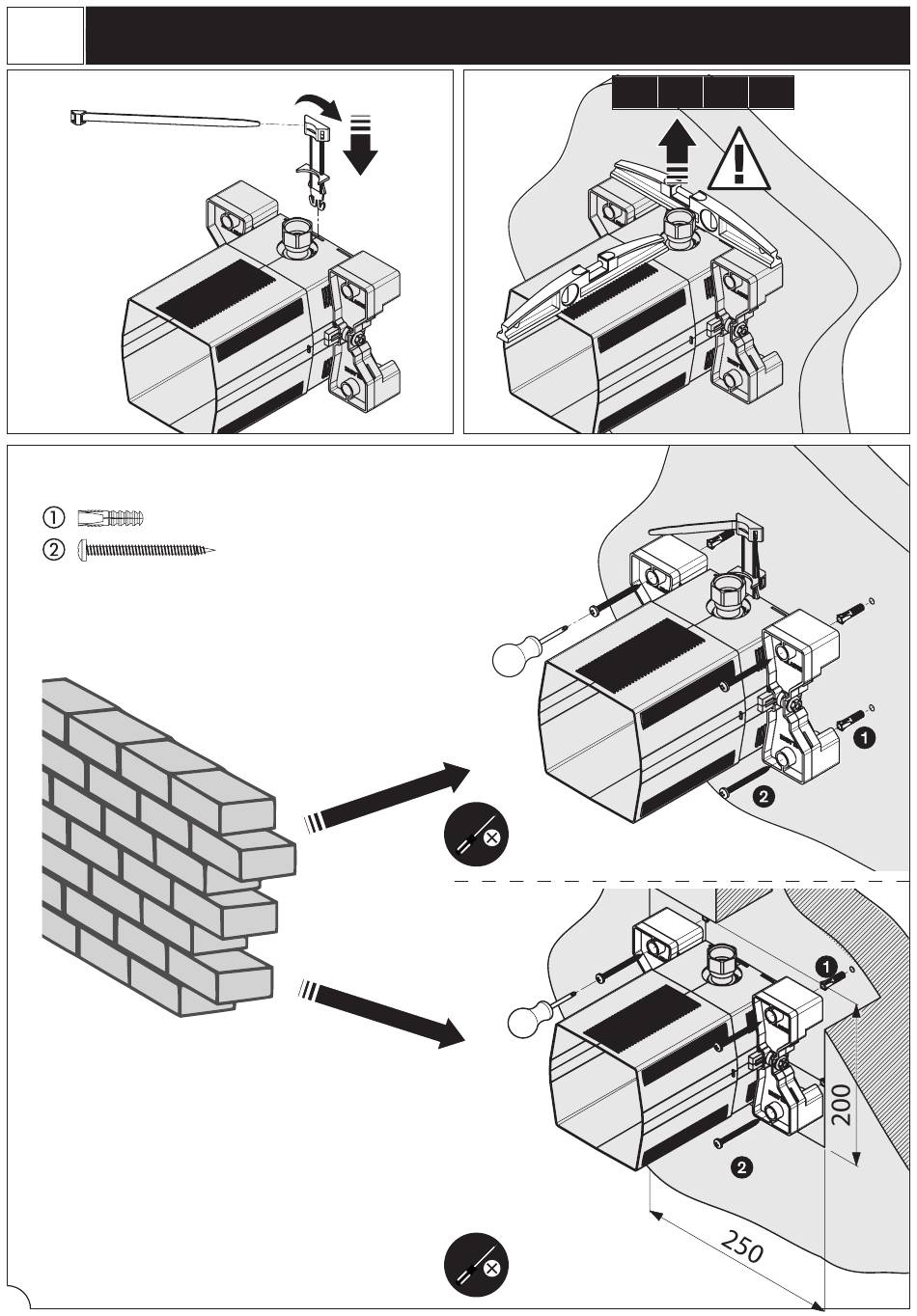 ①
②
1
2
1
2
200
250