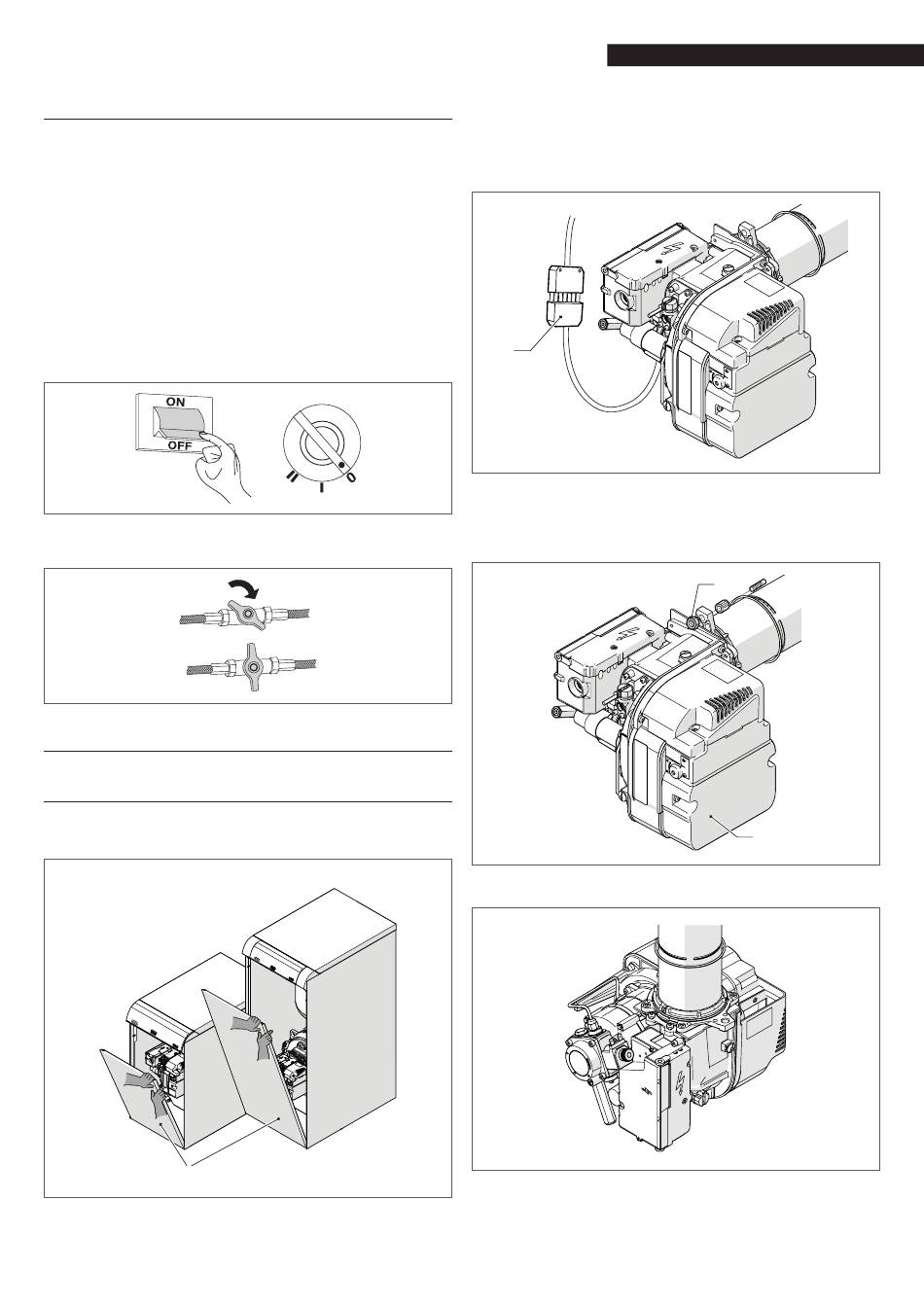 ON
OFF

II I 0