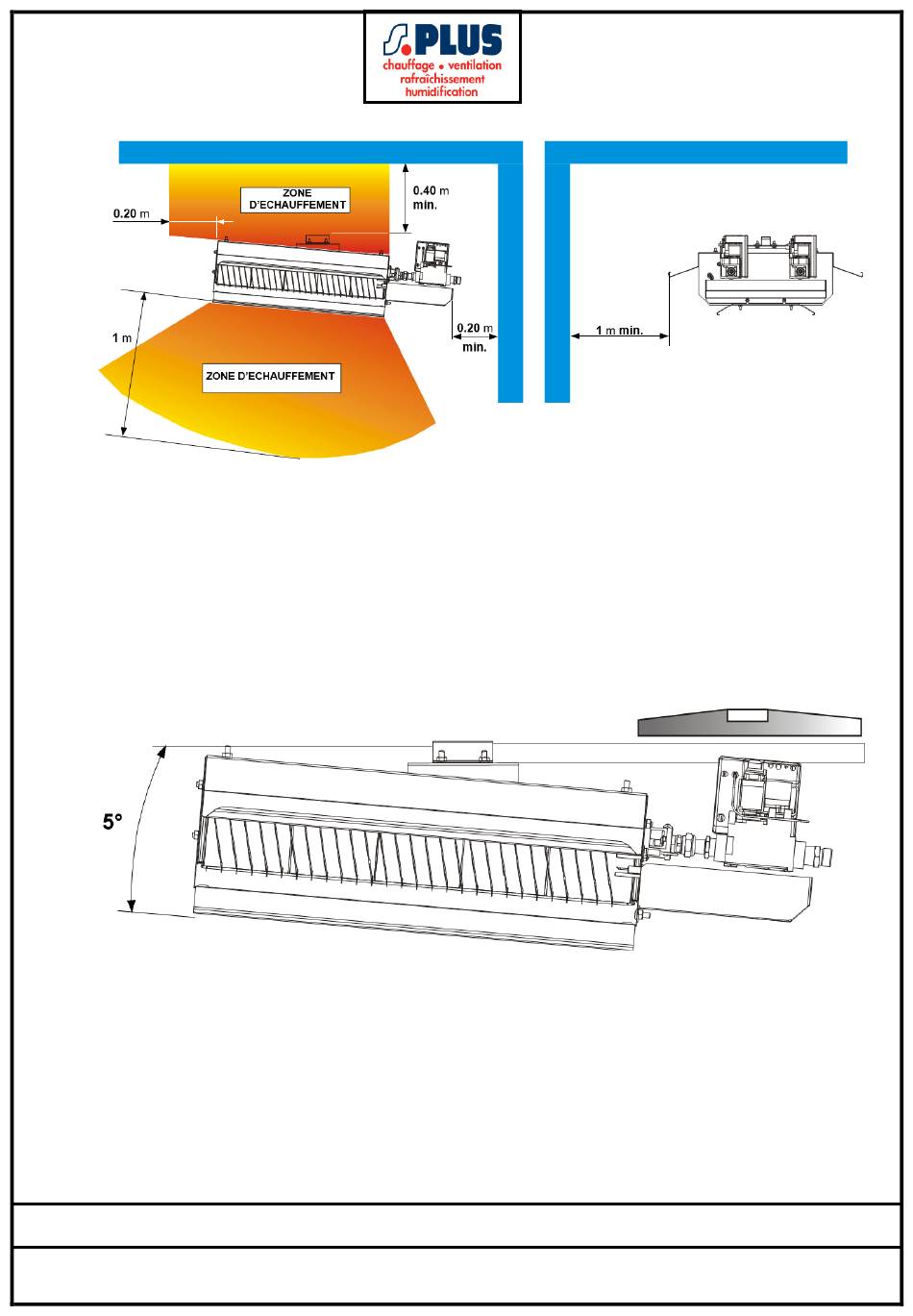 S.PLUS
chauffage • ventilation
rafraîchissement
humidification

ZONE D'ECHAUFFEMENT

0.20 m

0.40 m min.

1 m

ZONE D'ECHAUFFEMENT

0.20 m min.

1 m min.

5°