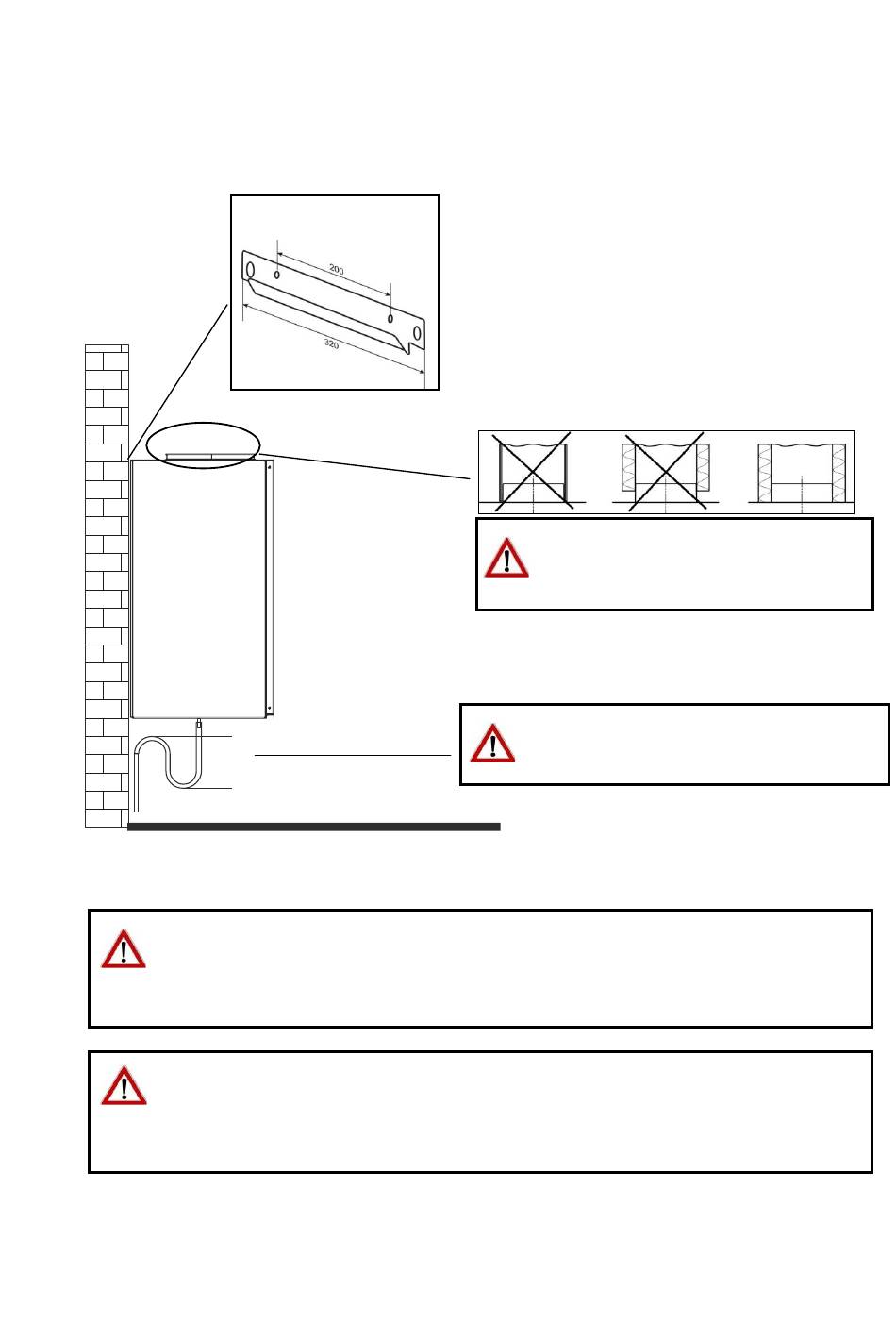 200

320