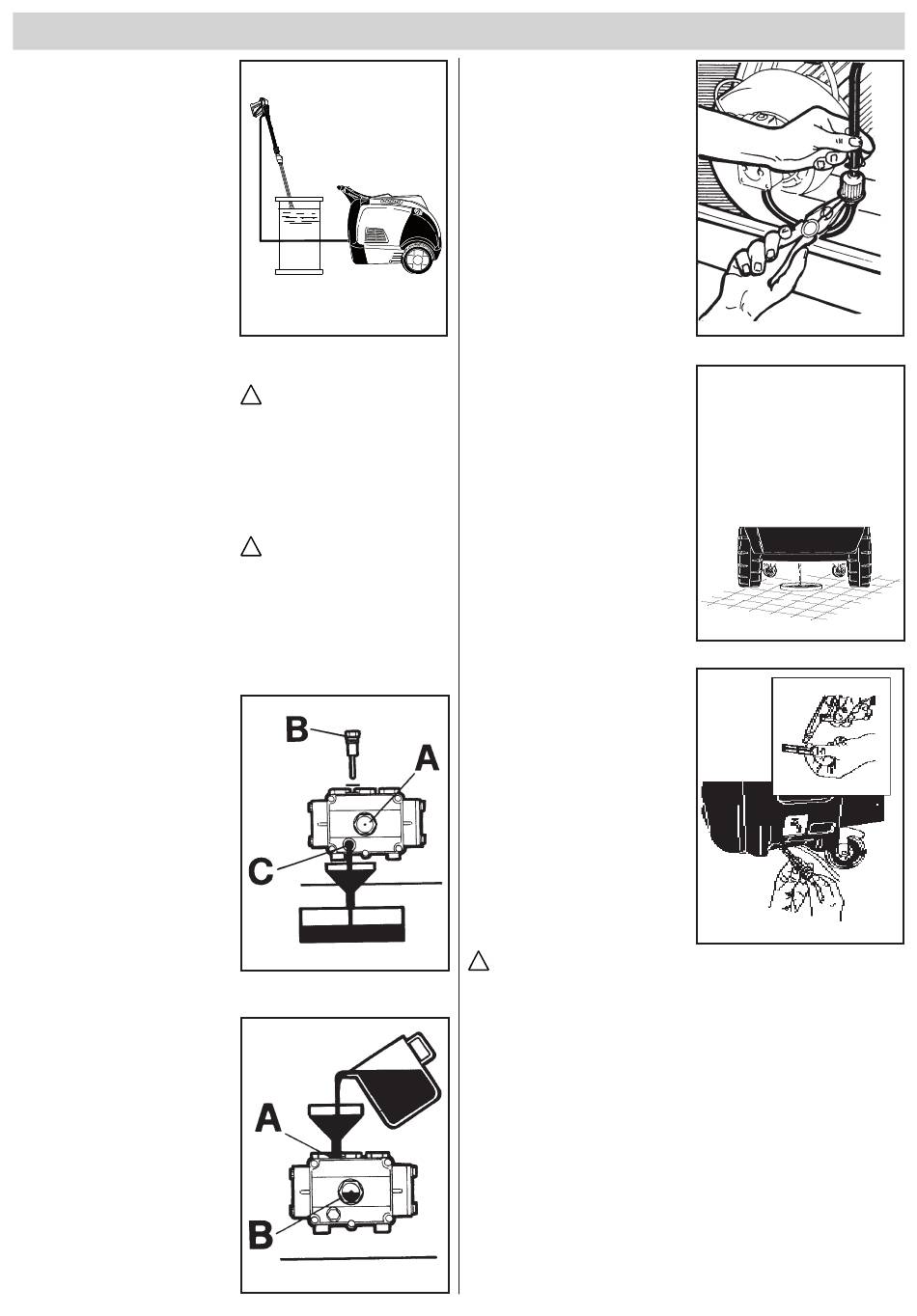 B

A

C

A

B