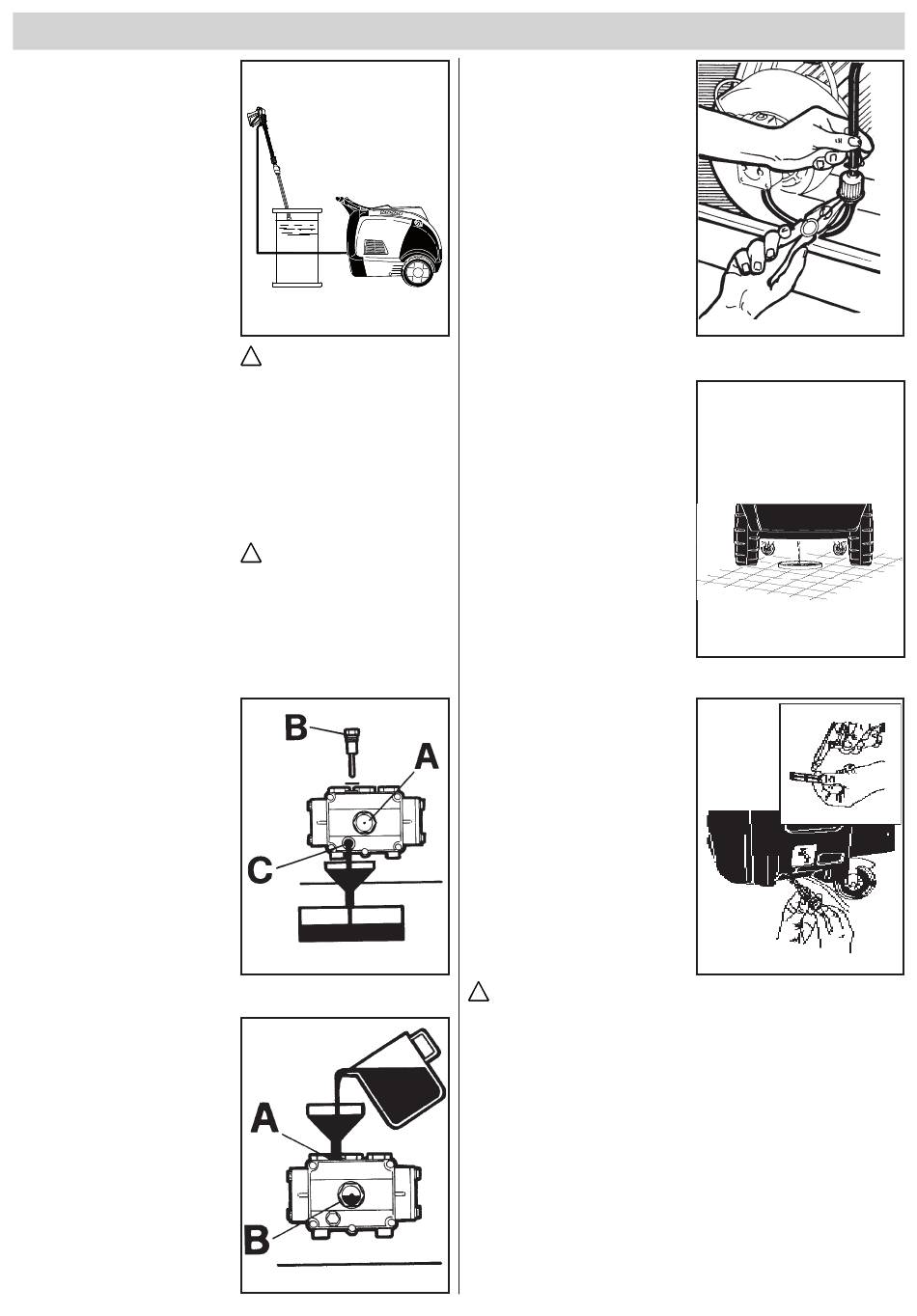 B
A
C

A
B