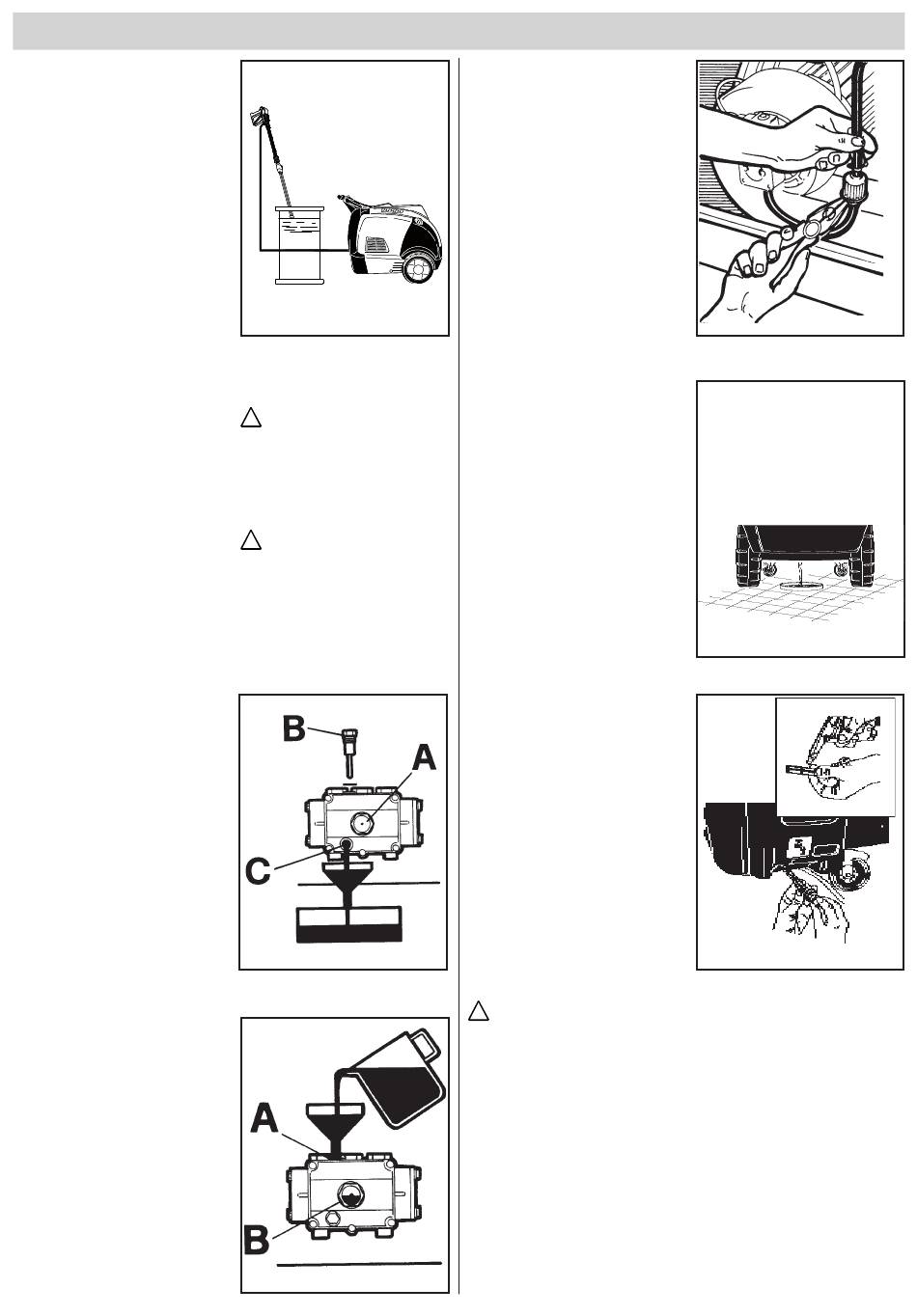 B
A
C

A
B