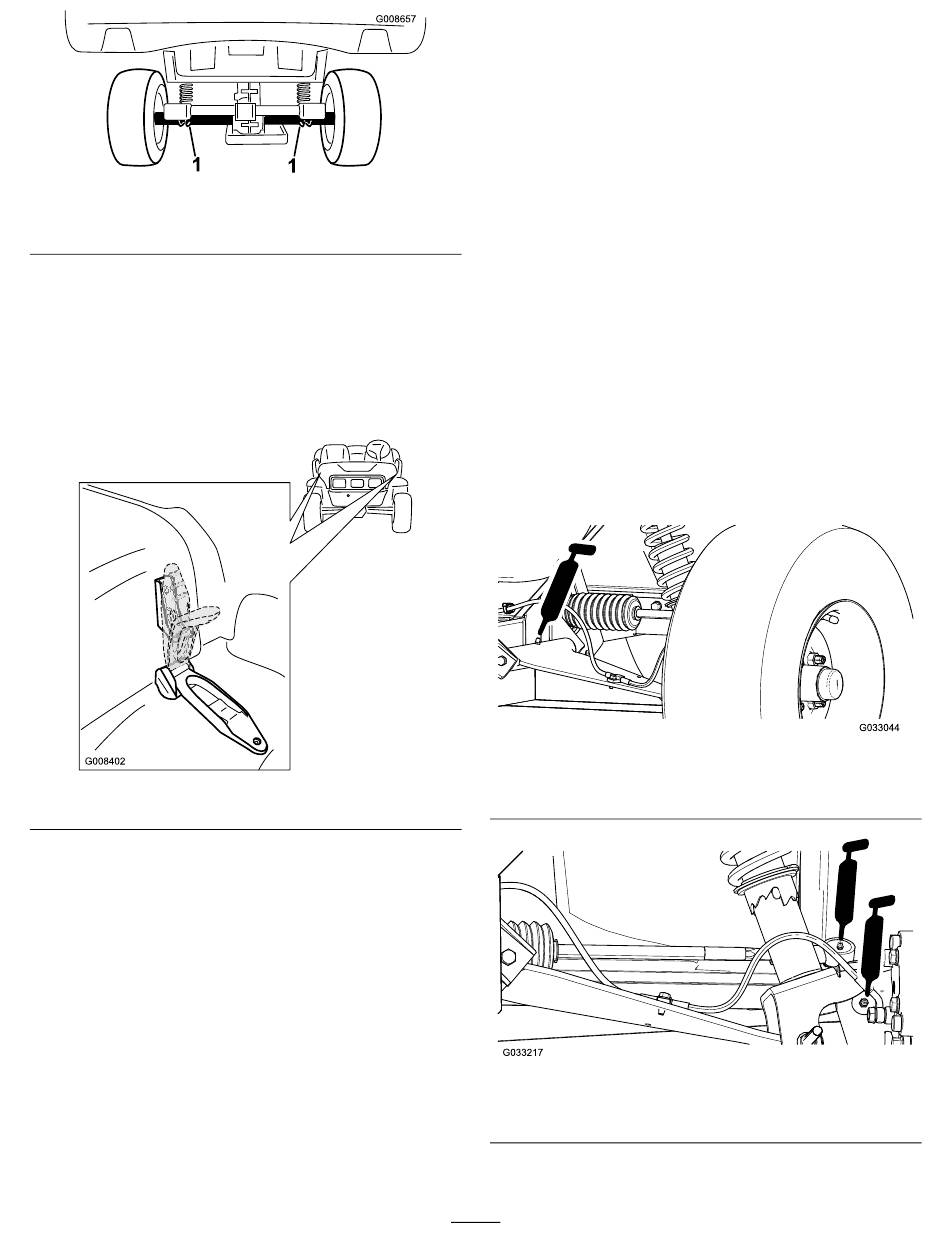 G008657

1 1

G008402

G033044

G033217