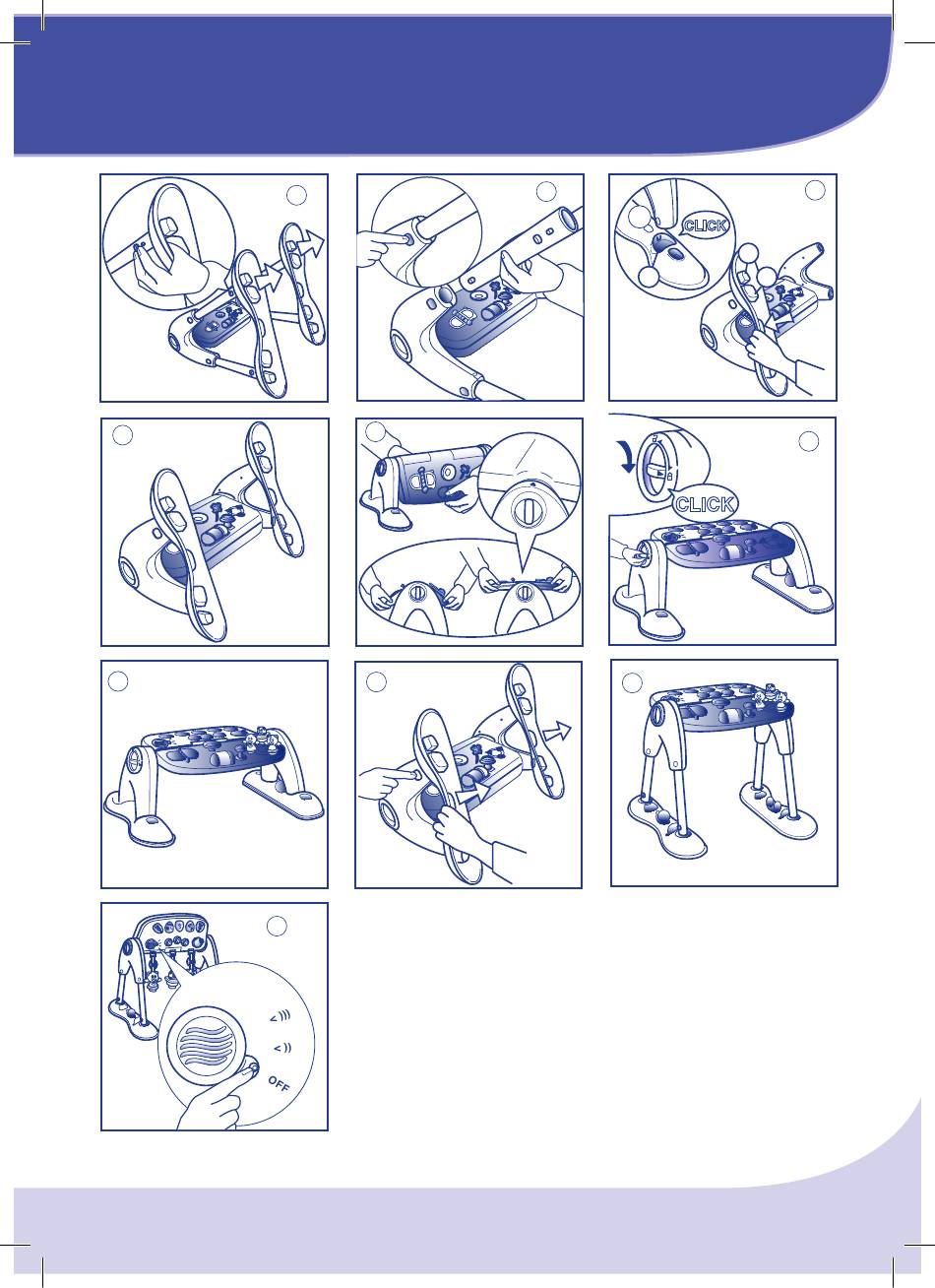 CLICK

CLICK

OFF