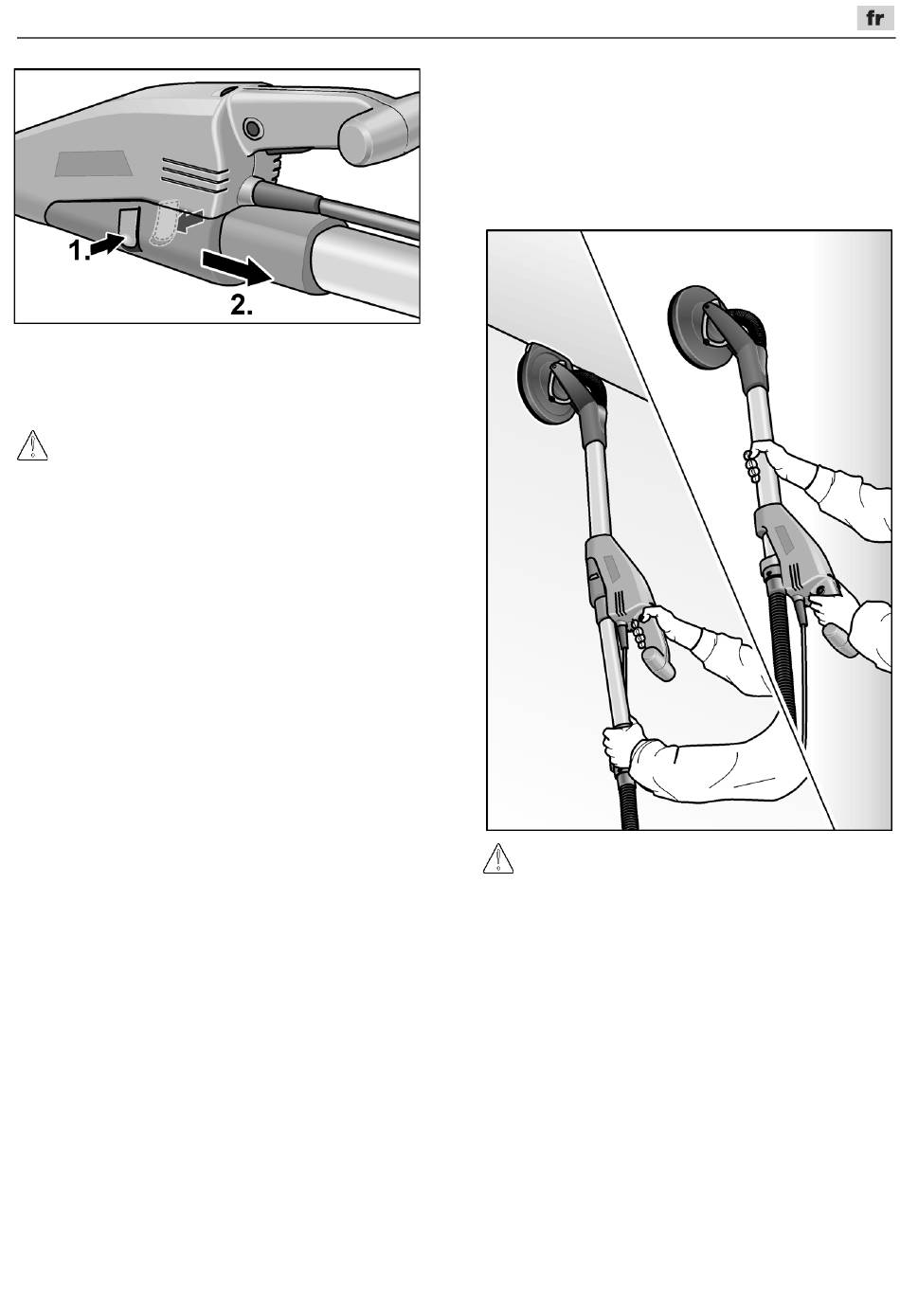 fr

1.

2.