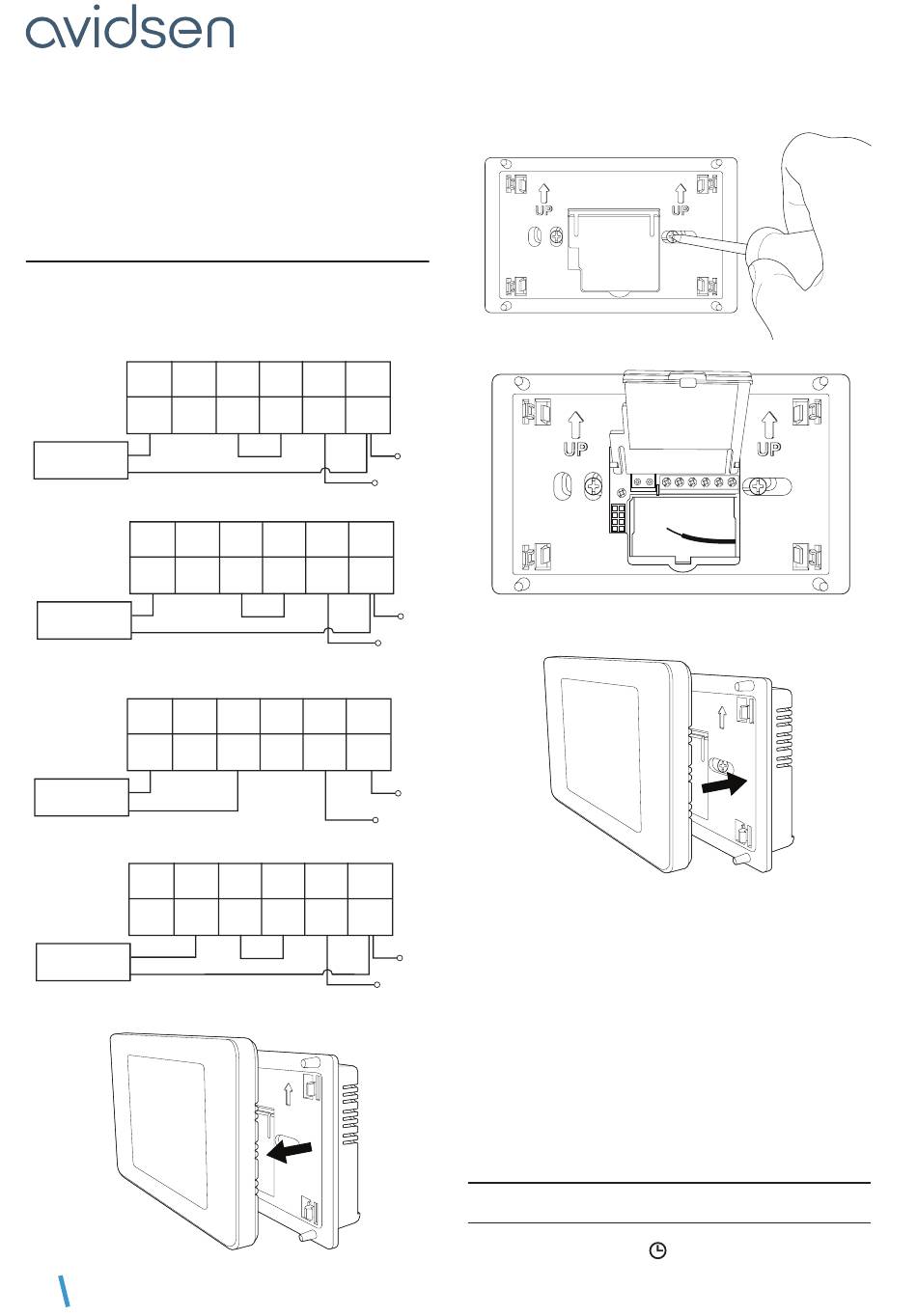 avidsen

UP UP

UP UP