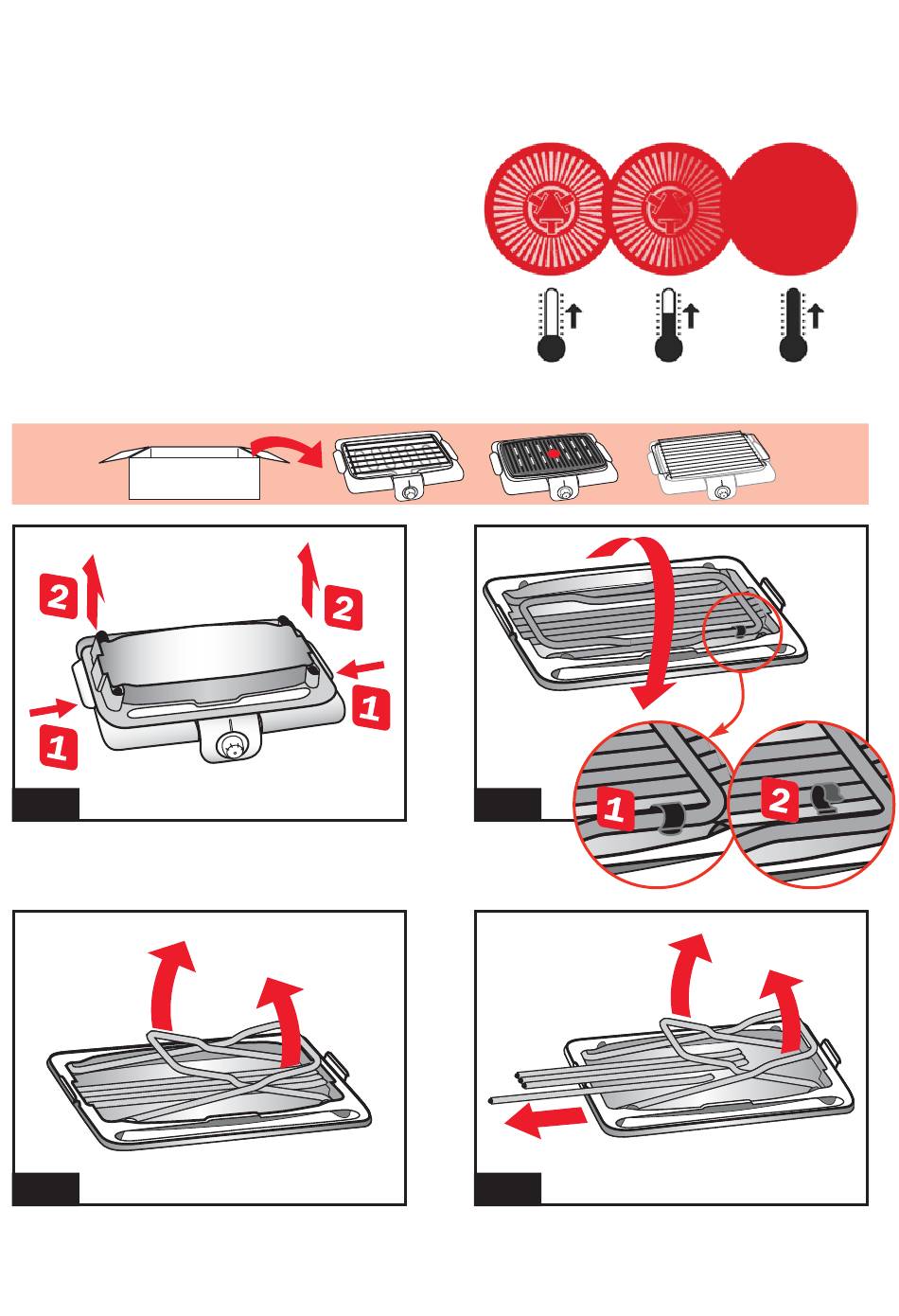 2
2
1
1
1
2