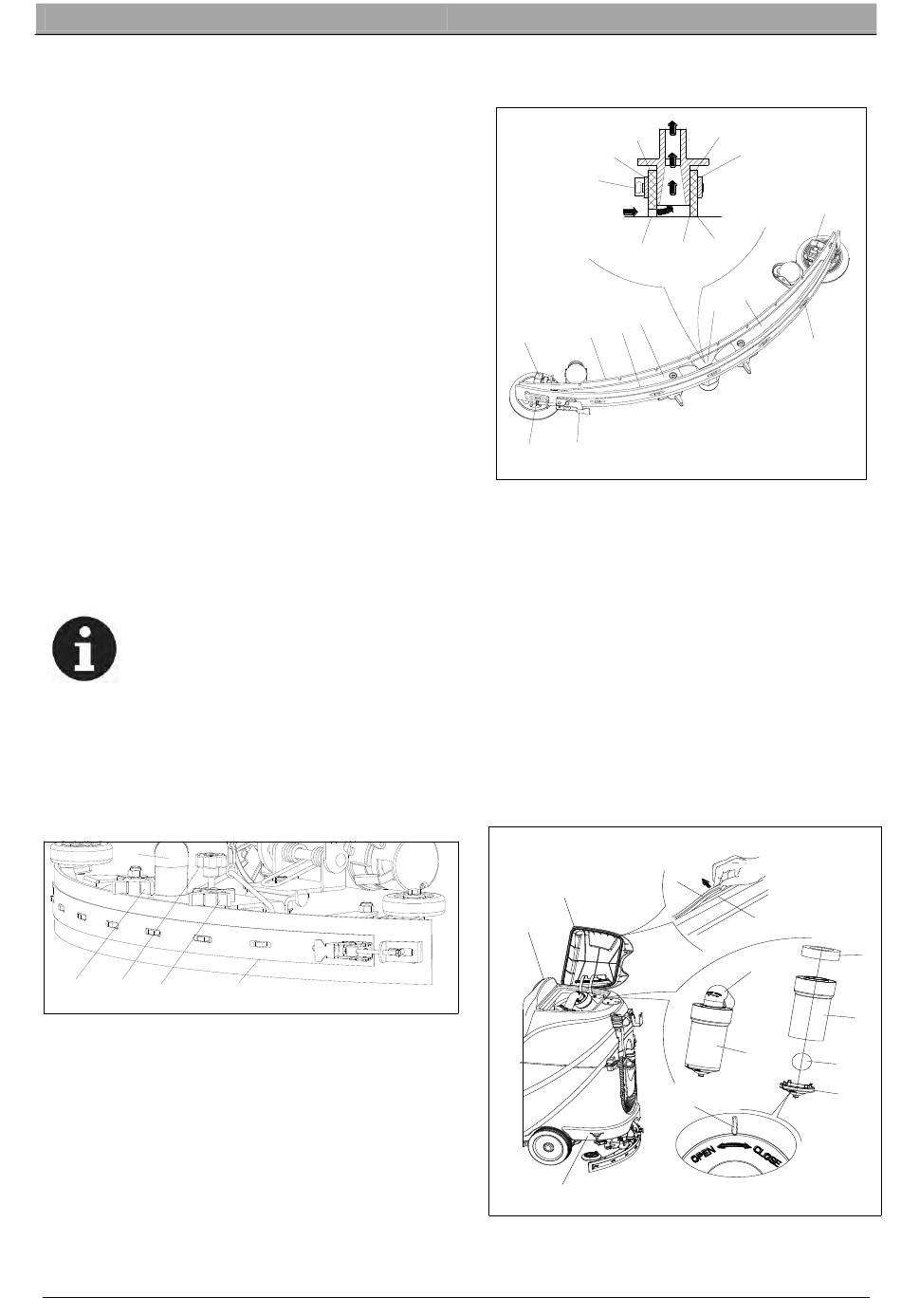 OPEN CLOSE