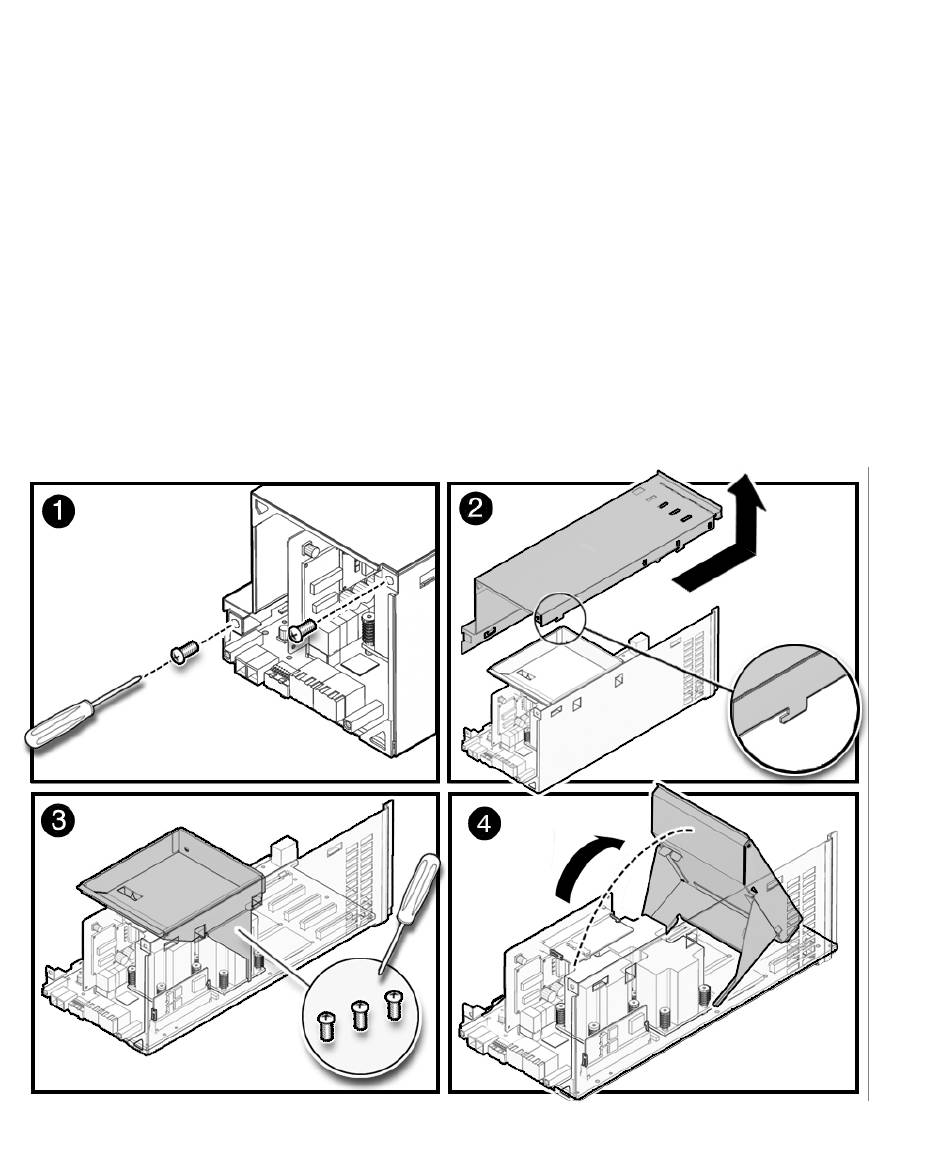 1

2

3

4