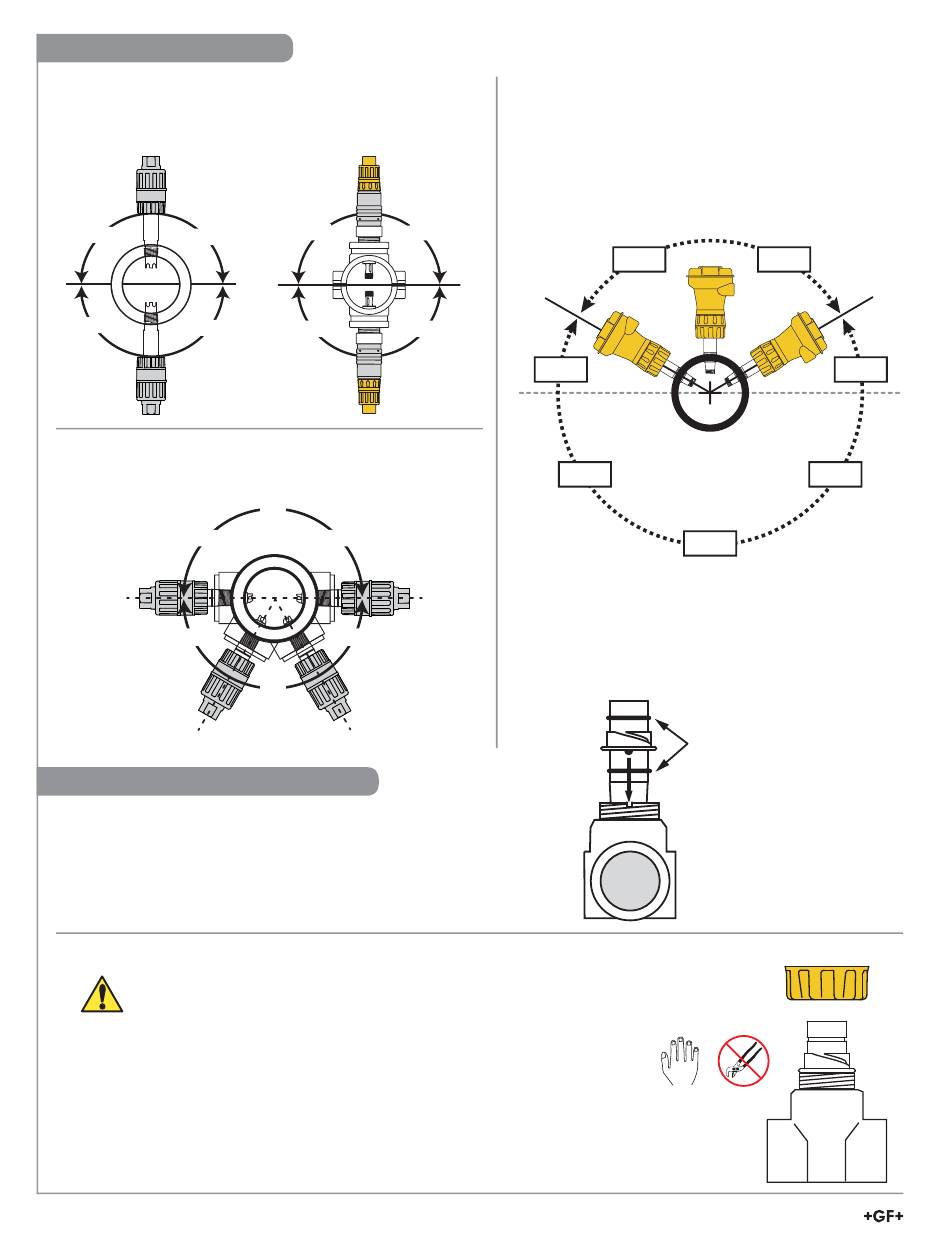 +GF+