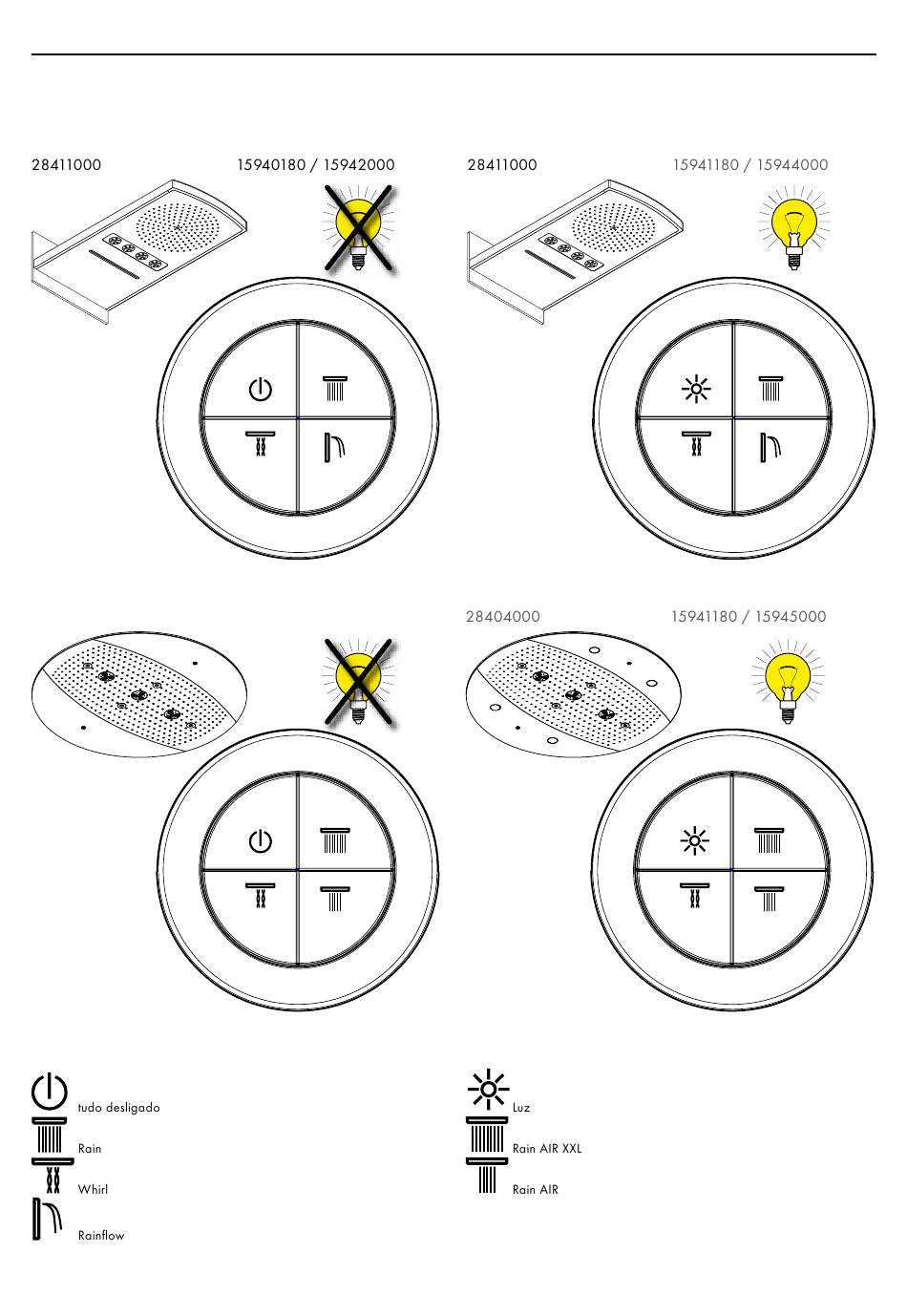 28411000

15940180 / 15942000

28411000

15941180 / 15944000

28404000

15941180 / 15945000

tudo desligado

Rain

Whirl

Rainflow

Luz

Rain AIR XXL

Rain AIR