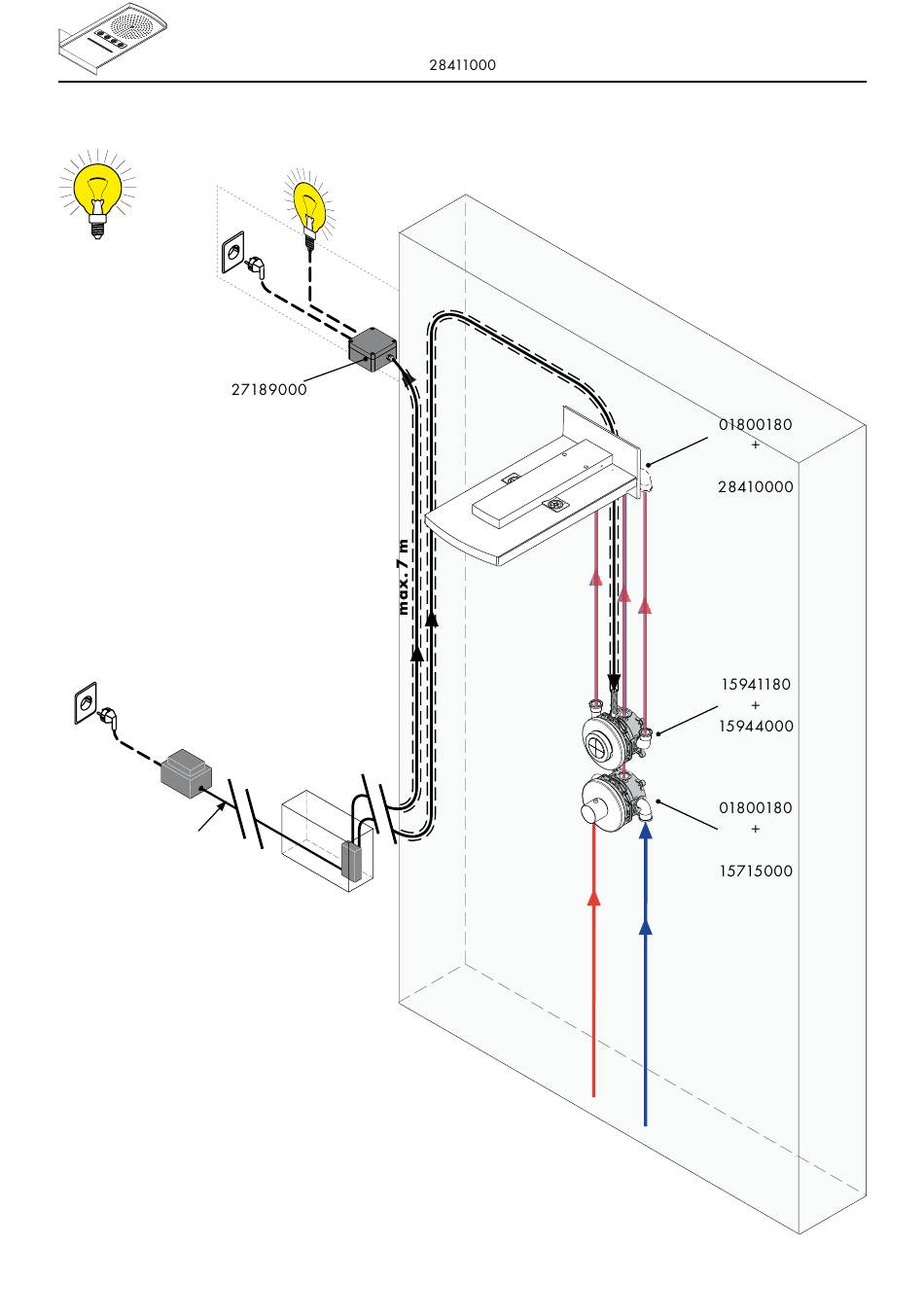 28411000

27189000

max. 7 m

01800180
+
28410000

15941180
+
15944000

01800180
+
15715000