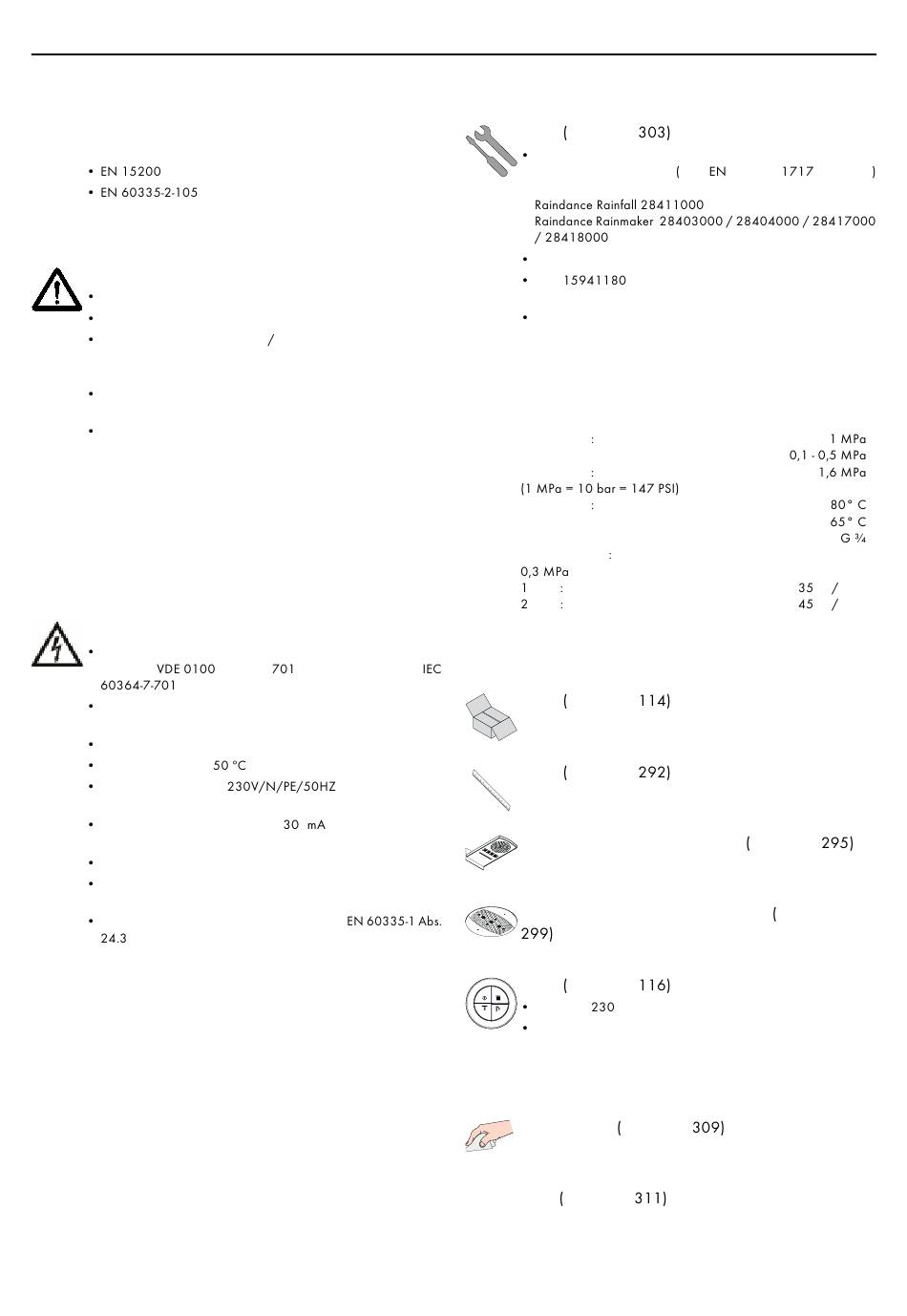 • EN 15200
• EN 60335-2-105

•
•
• /

•

•

•
VDE 0100 701 IEC 60364-7-701
•

•
• 50 °C
• 230V/N/PE/50HZ

• 30 mA

•
•

• EN 60335-1 Abs. 24.3

( 303)
•
( EN 1717 )
Raindance Rainfall 28411000
Raindance Rainmaker 28403000 / 28404000 / 28417000 / 28418000
•
• 15941180

•

: 1 MPa
0,1 - 0,5 MPa
: 1,6 MPa
(1 MPa = 10 bar = 147 PSI)
: 80° C
65° C
G ¾
:
0,3 MPa
1 : 35 /
2 : 45 /

( 114)

( 292)

( 295)

( 299)

( 116)
• 230
•

( 309)

( 311)