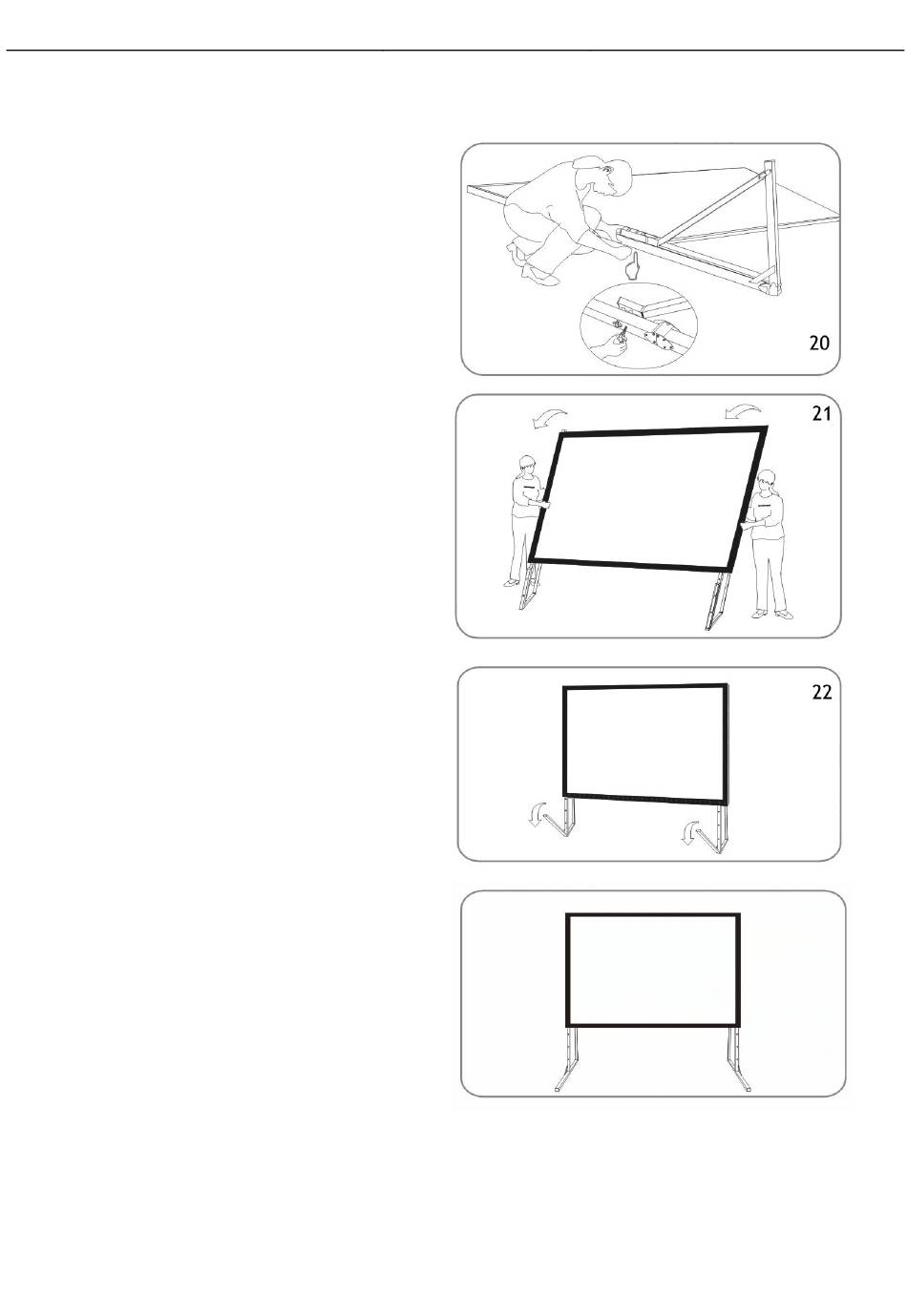 20

21

22