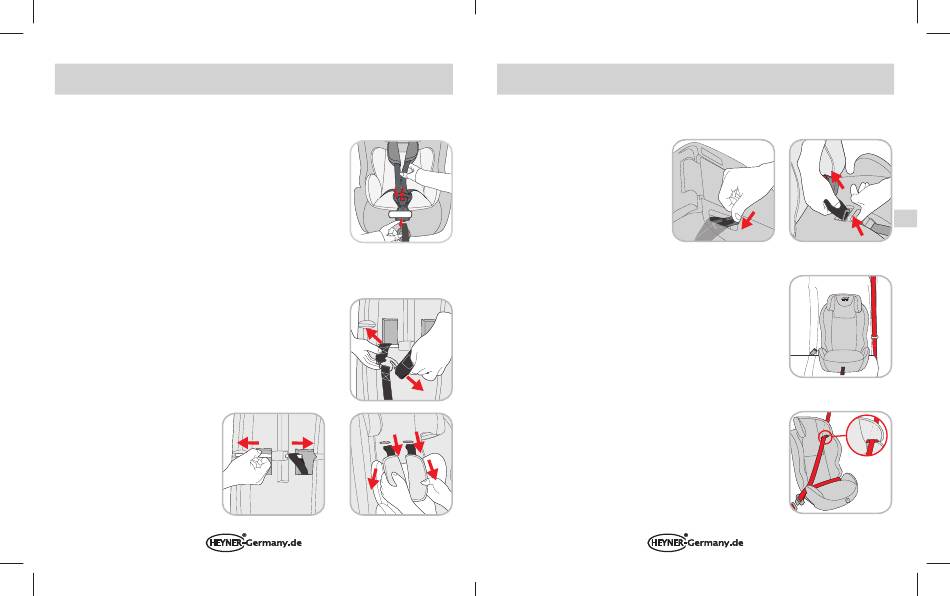 HEYNER®-Germany.de

HEYNER®-Germany.de