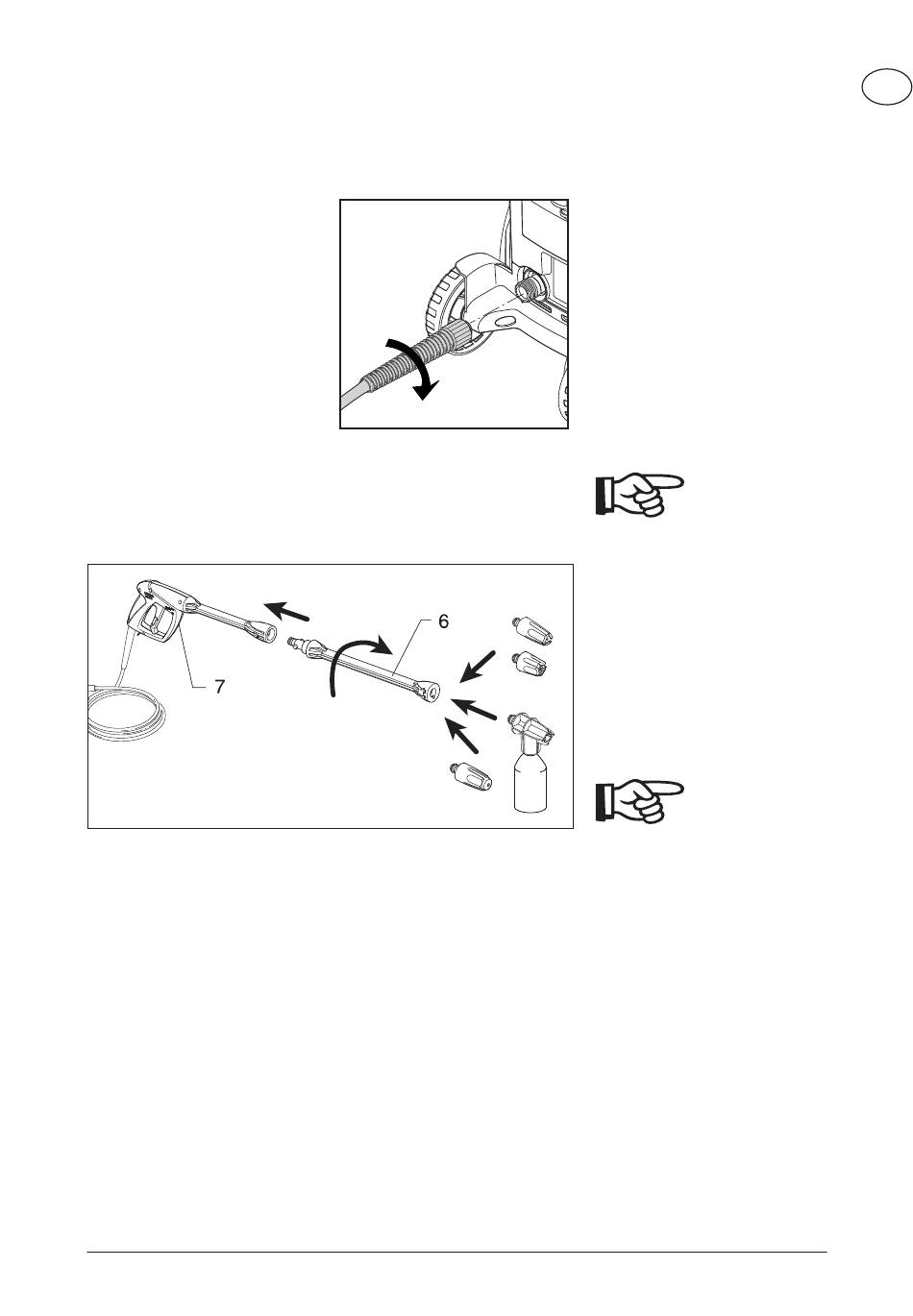 6

7