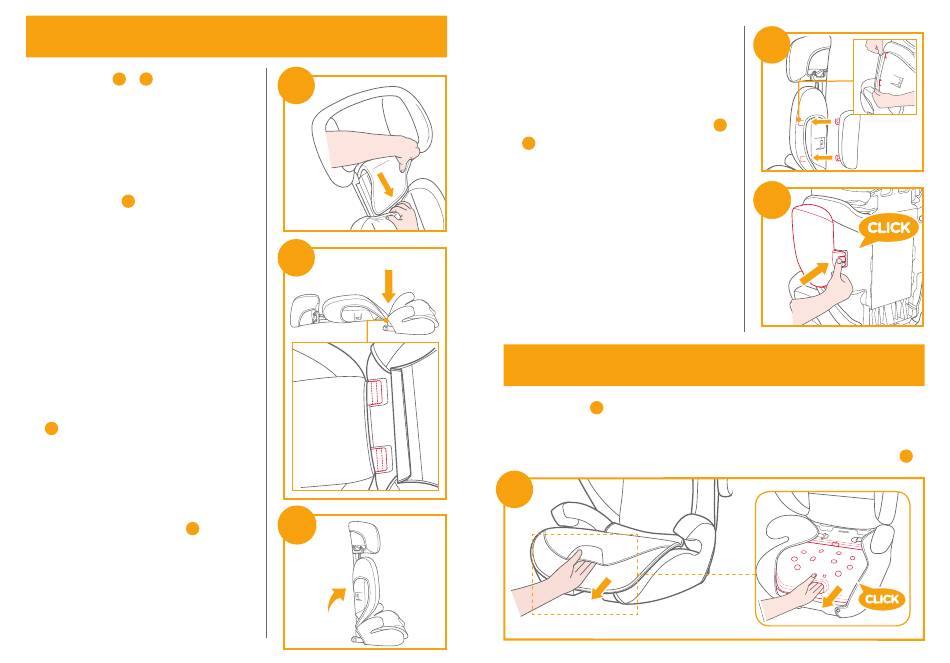 CLICK

CLICK