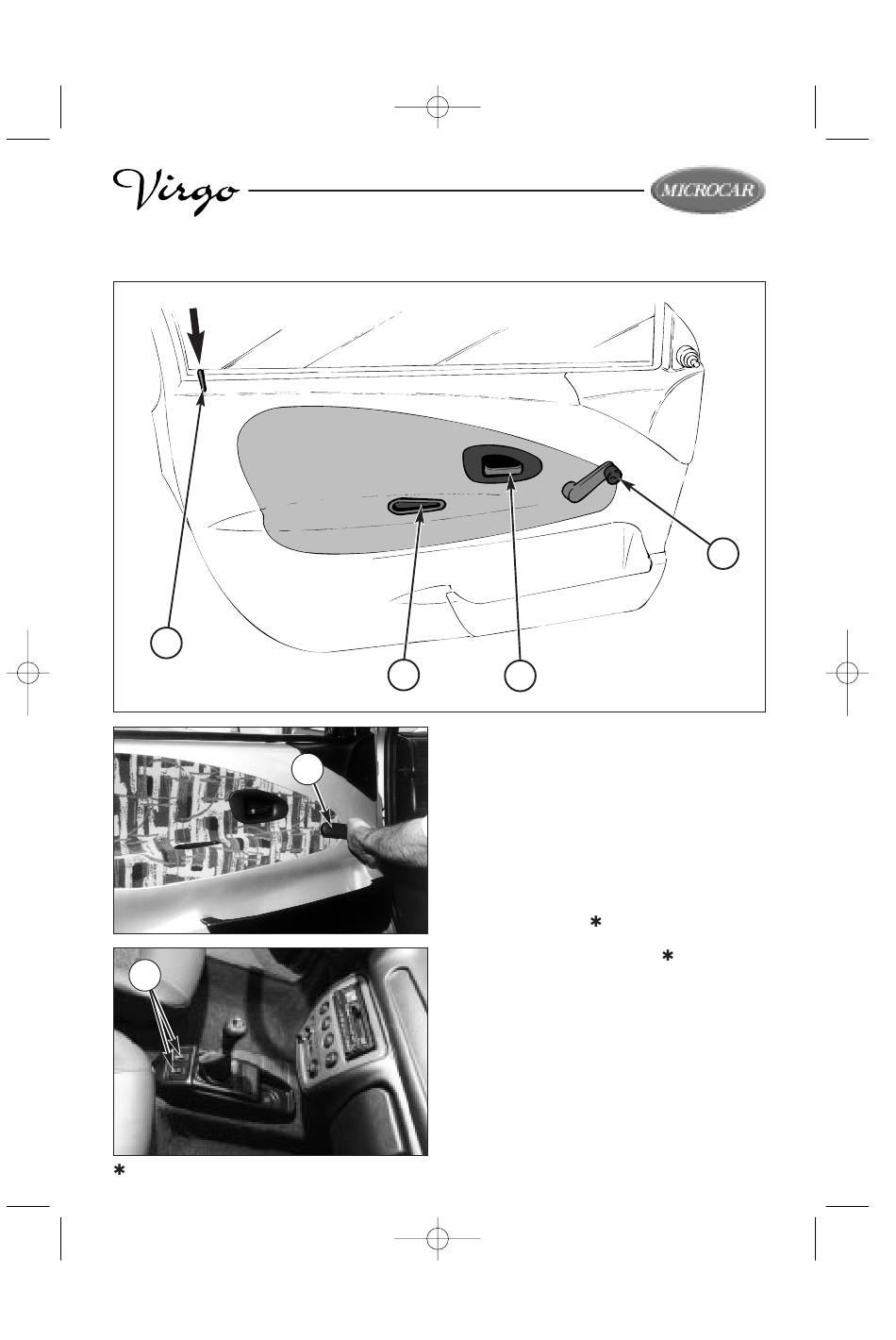 Virgo

MICROCAR

*

*

*