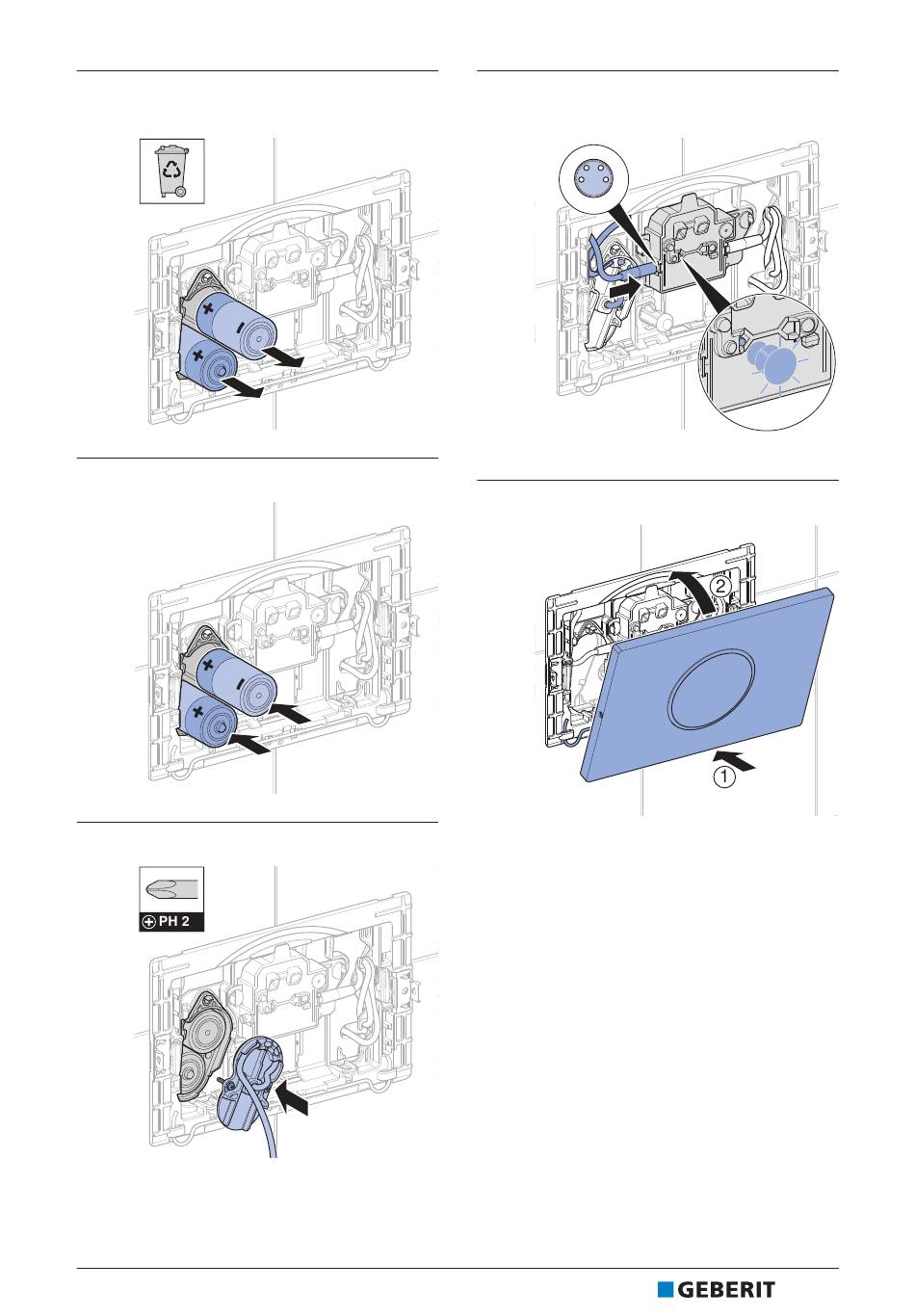 PH 2

2

1

GEBERIT