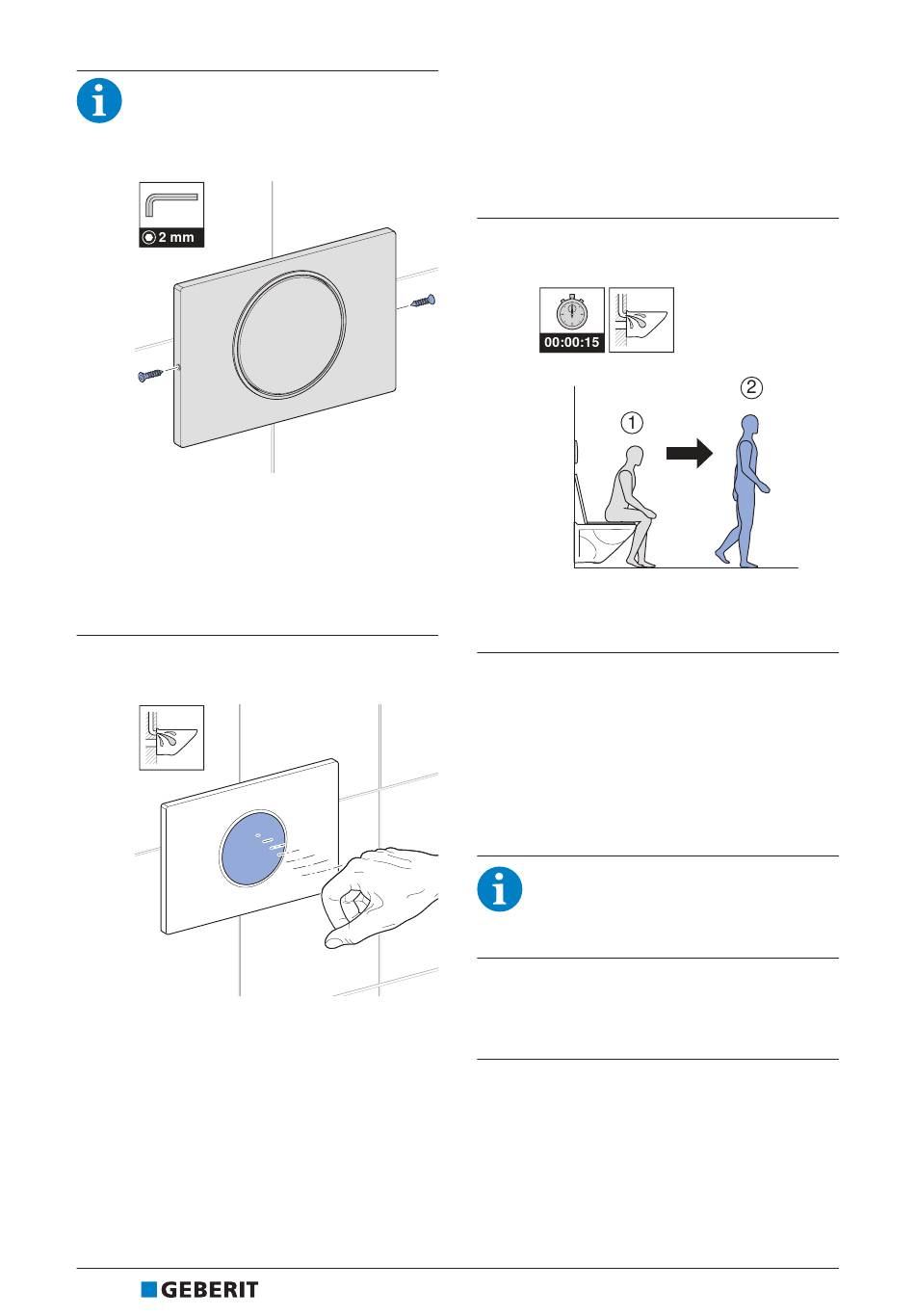 2 mm

00:00:15

①

②

GEBERIT