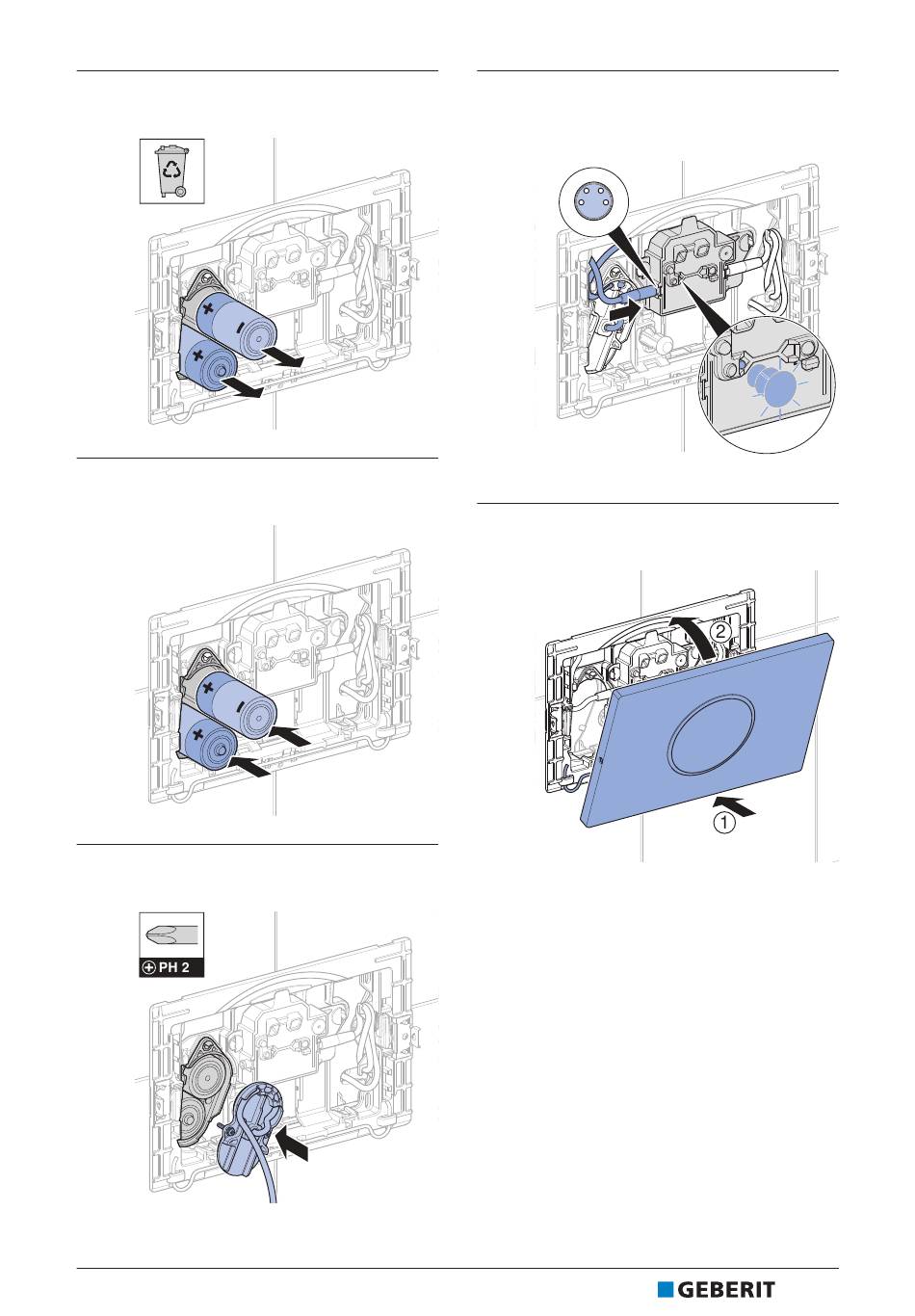 PH 2

2

1

GEBERIT