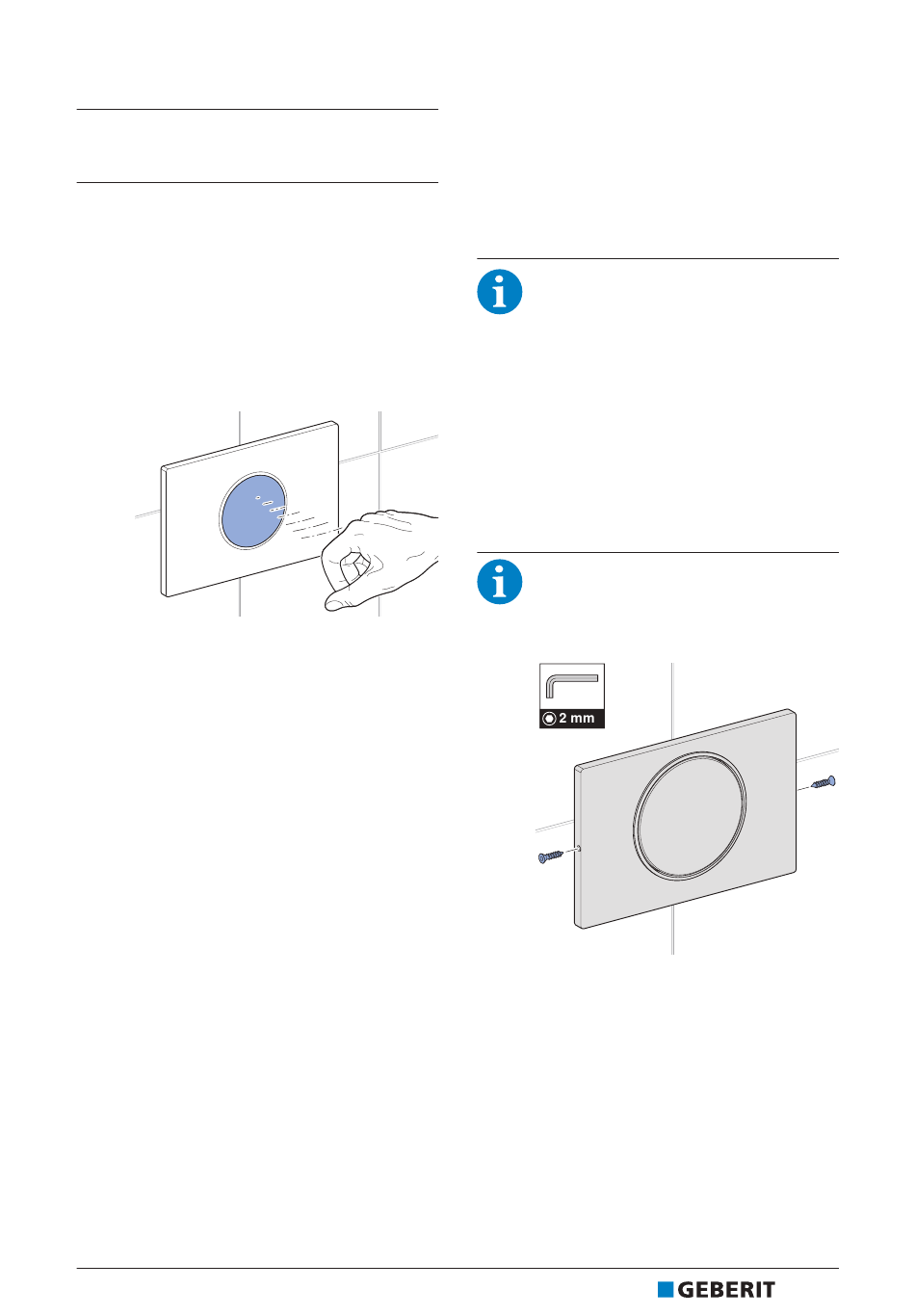 2 mm

GEBERIT