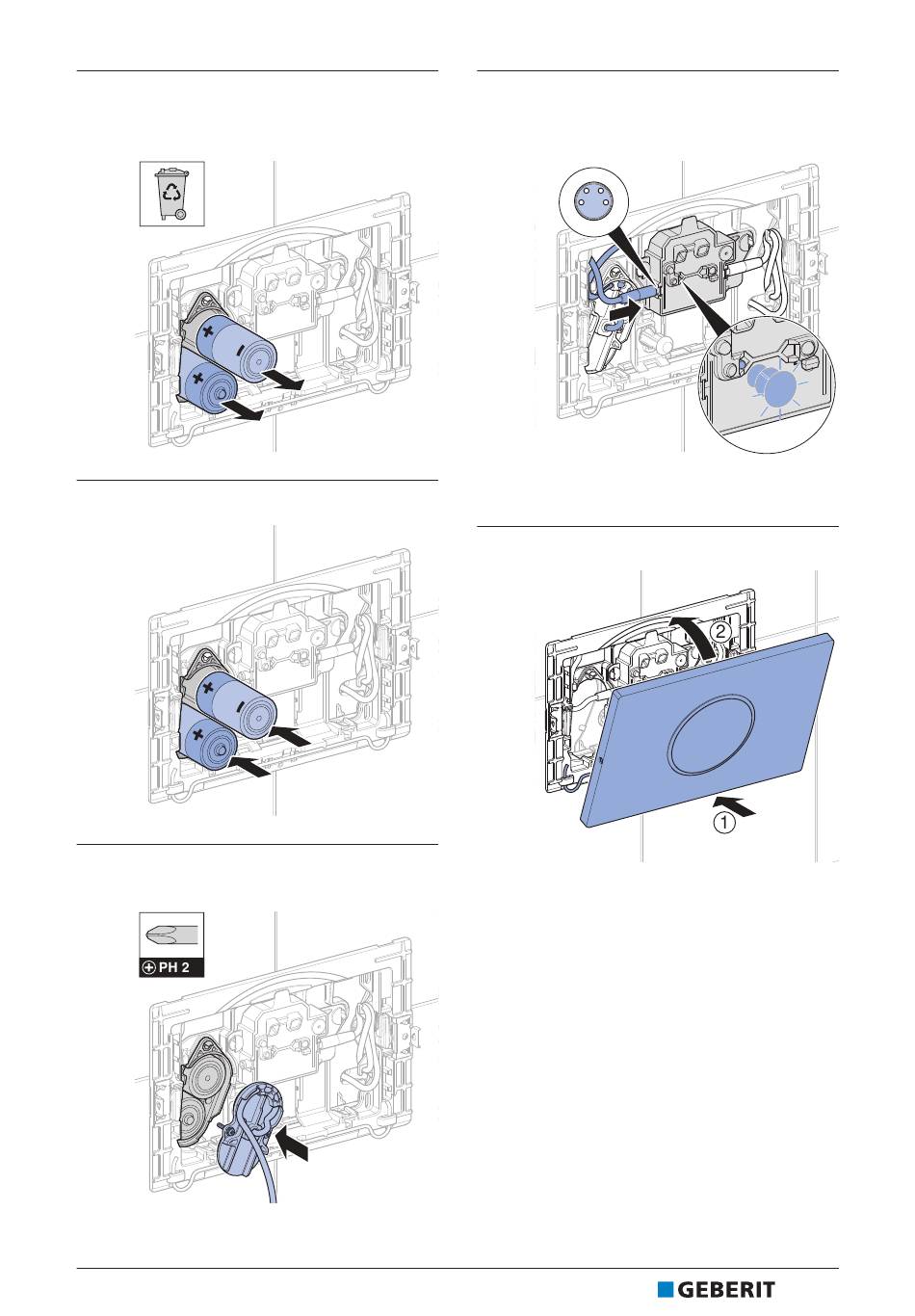 +
-
+

+
-
+

PH 2

2
1

GEBERIT