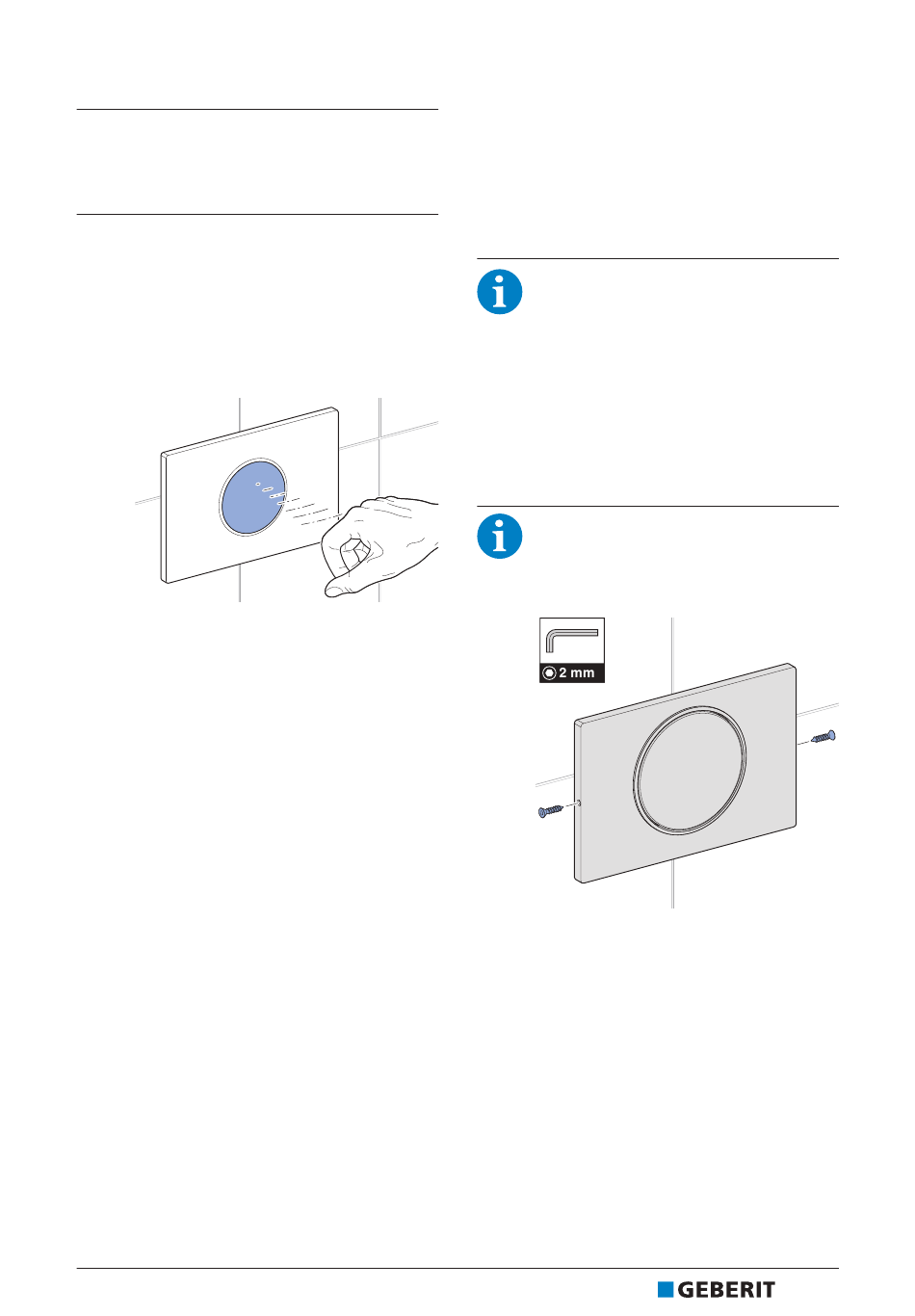 2 mm

GEBERIT