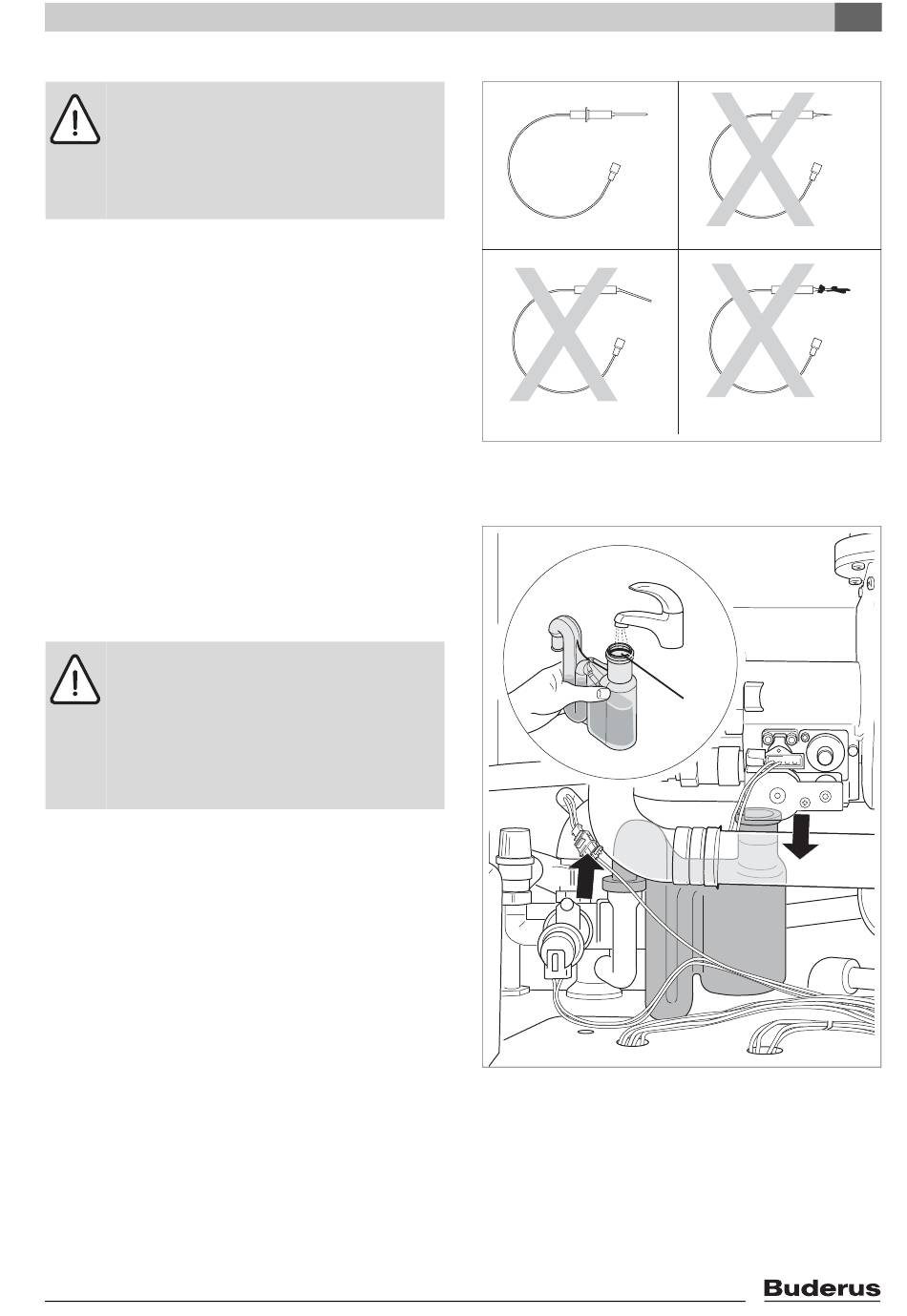 Buderus