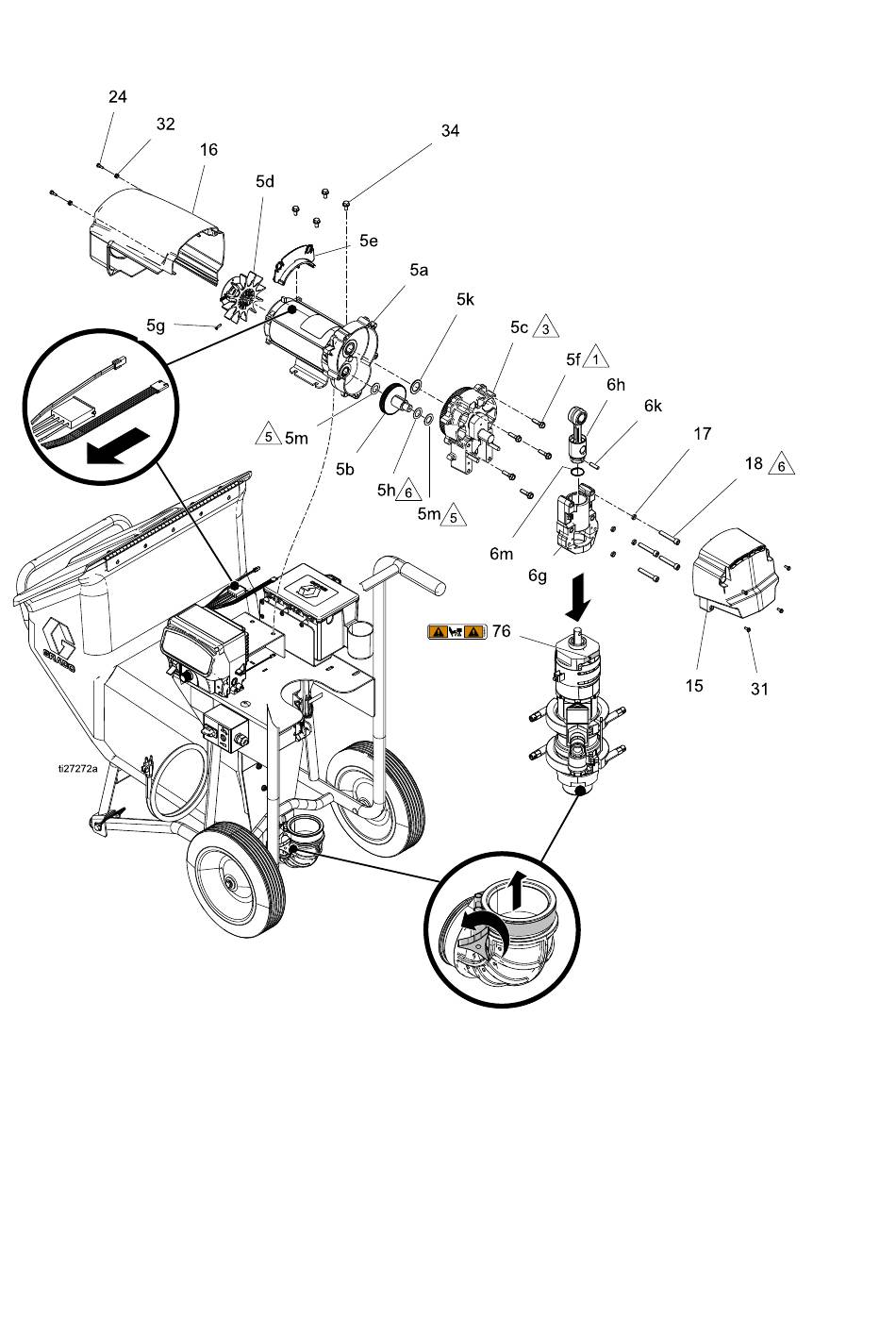 24
32
16
34
5d
5e
5a
5k
5g
5c 3
5f 1
6h
6k
5 5m
5b
5h 6
5m 5
17
18 6
6m
6g
76
15
31
GRACO
ti27272a