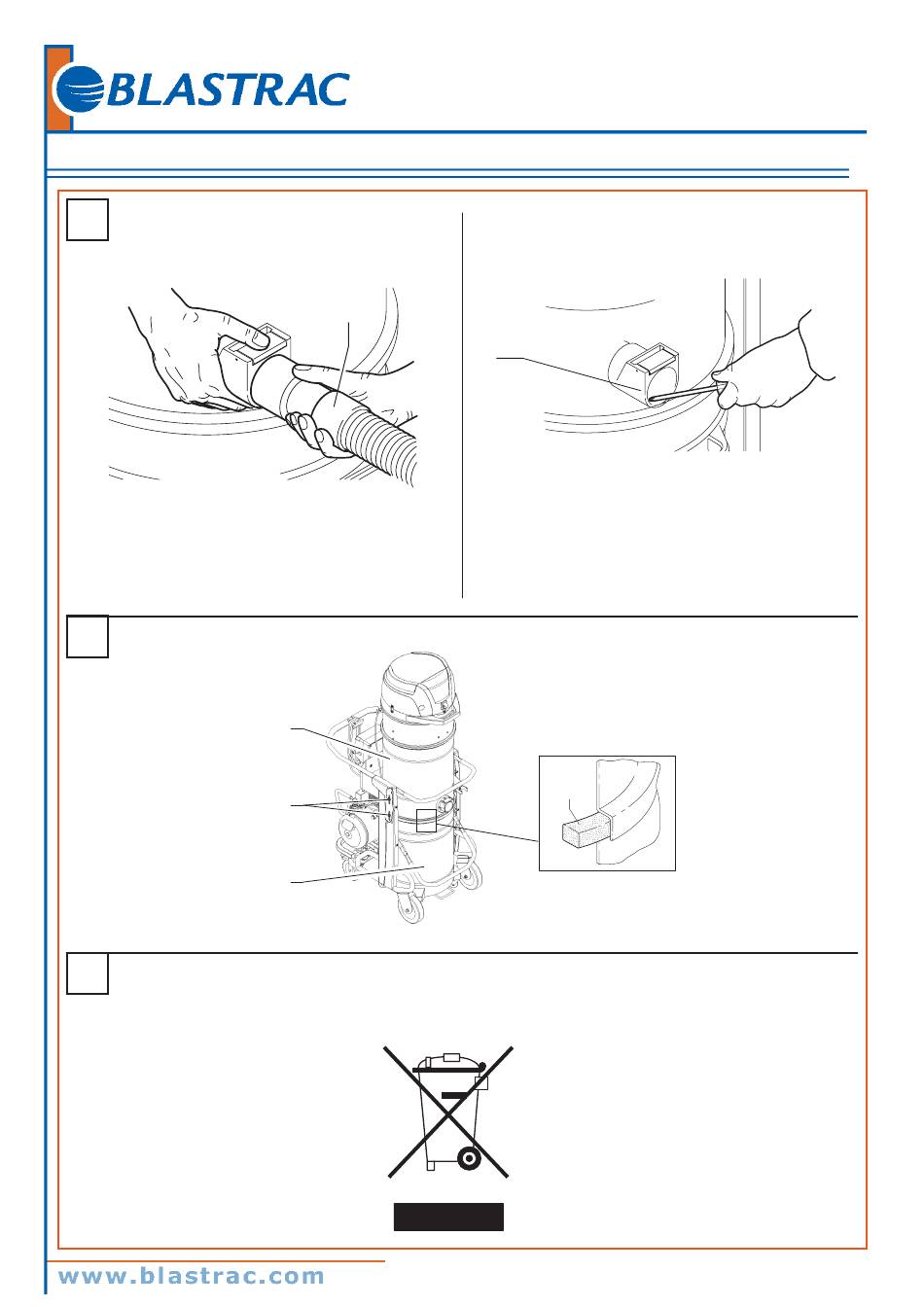 BLASTRAC

www.blastrac.com