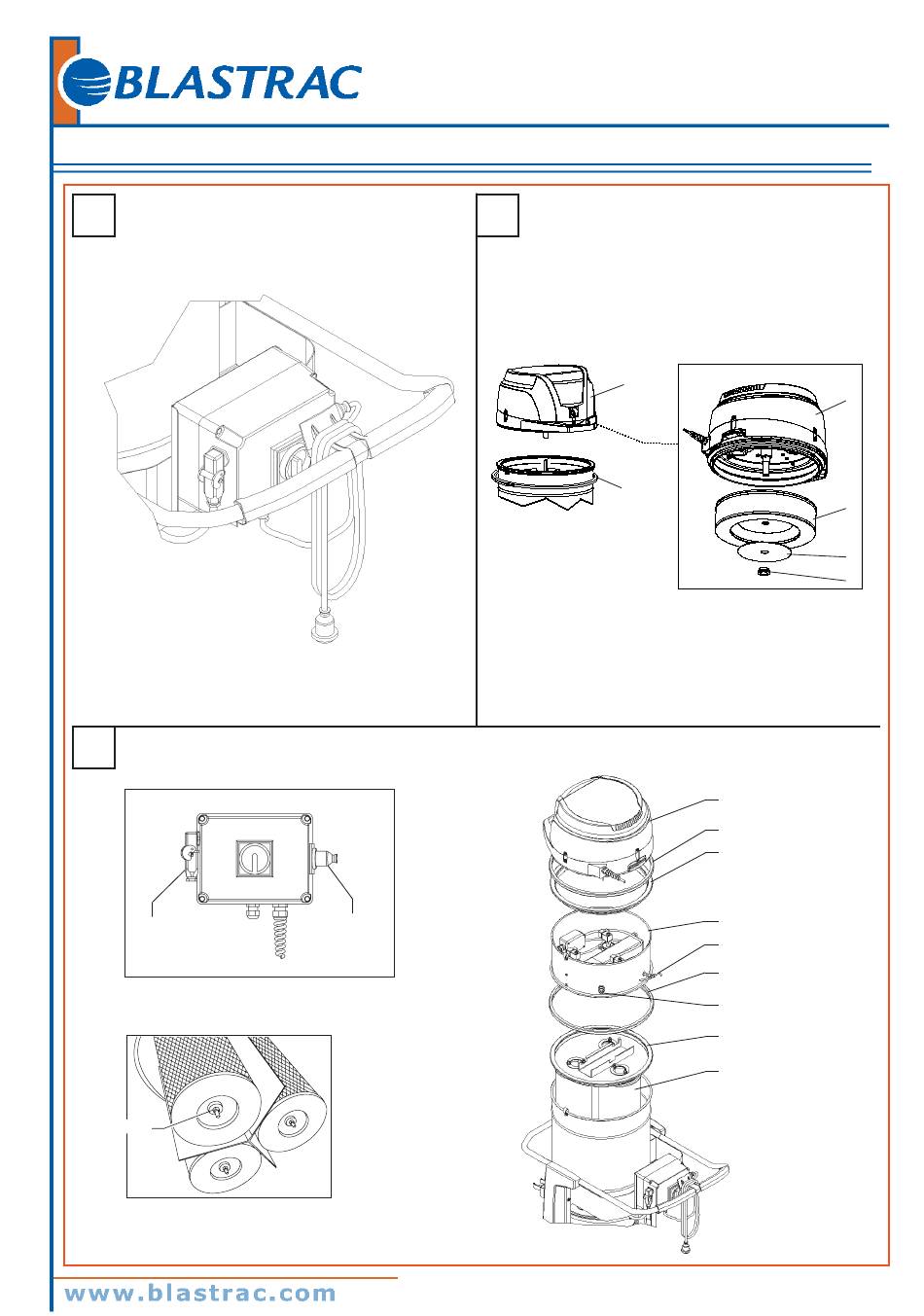 BLASTRAC

www.blastrac.com