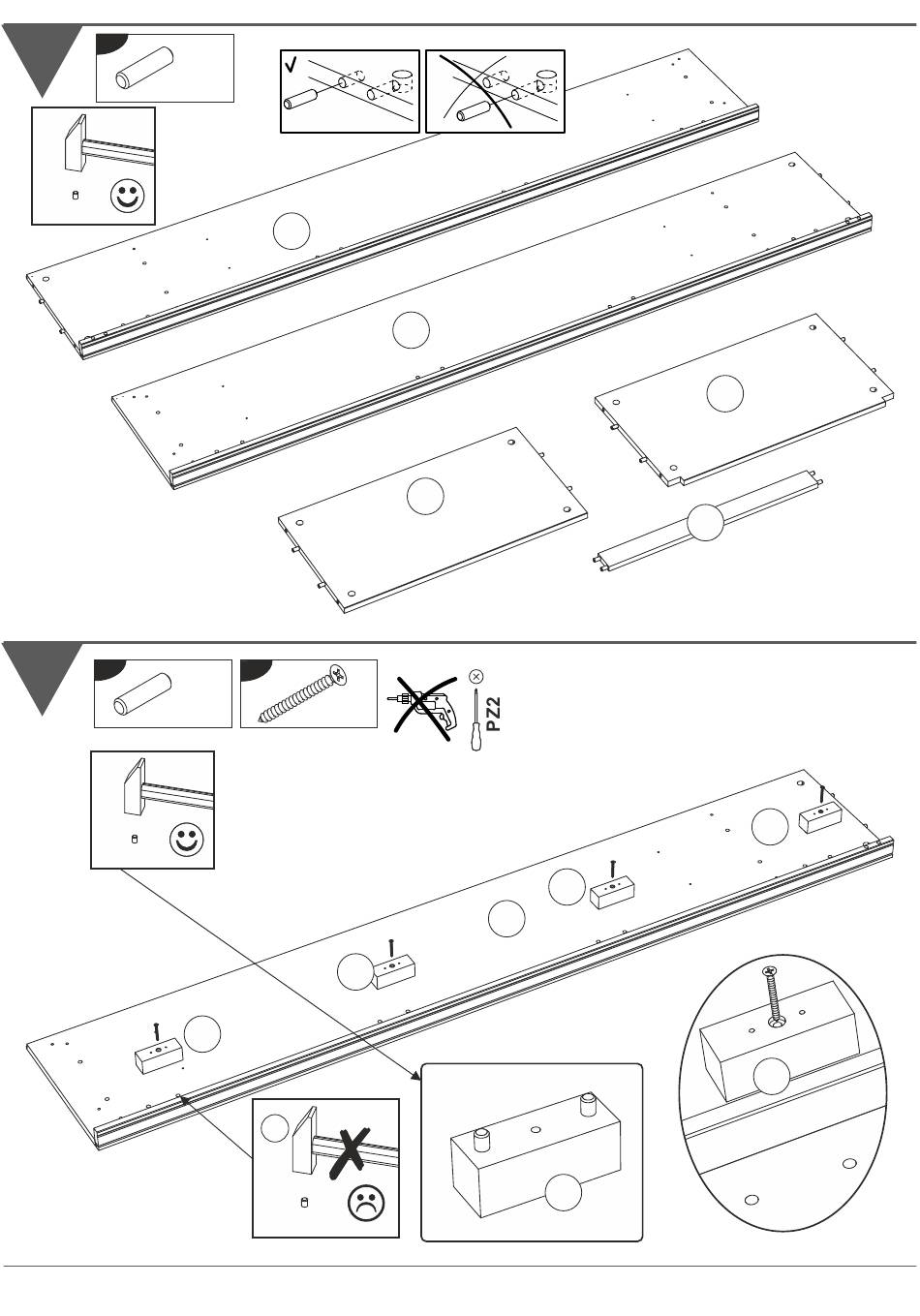 PZ2