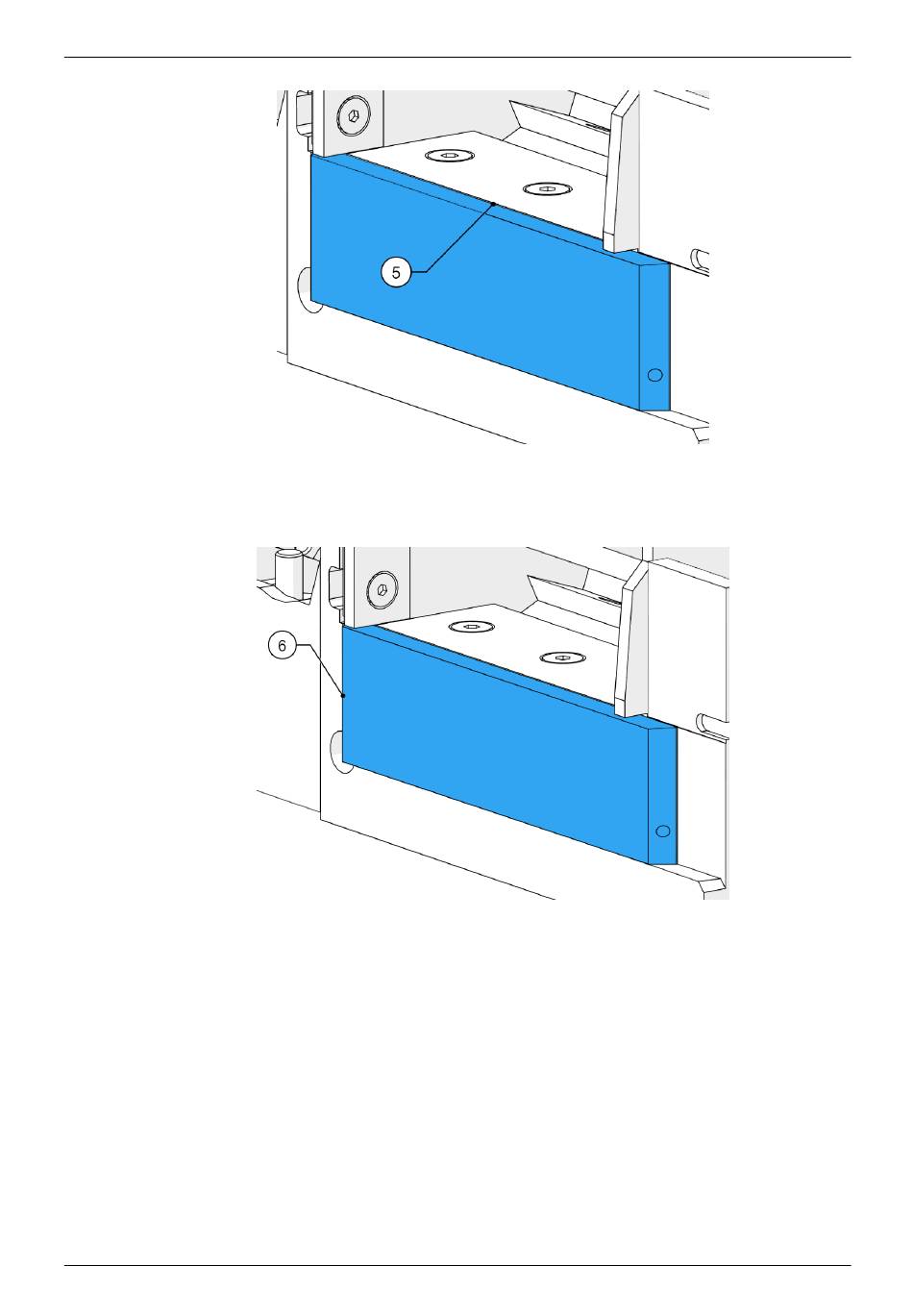 5

6