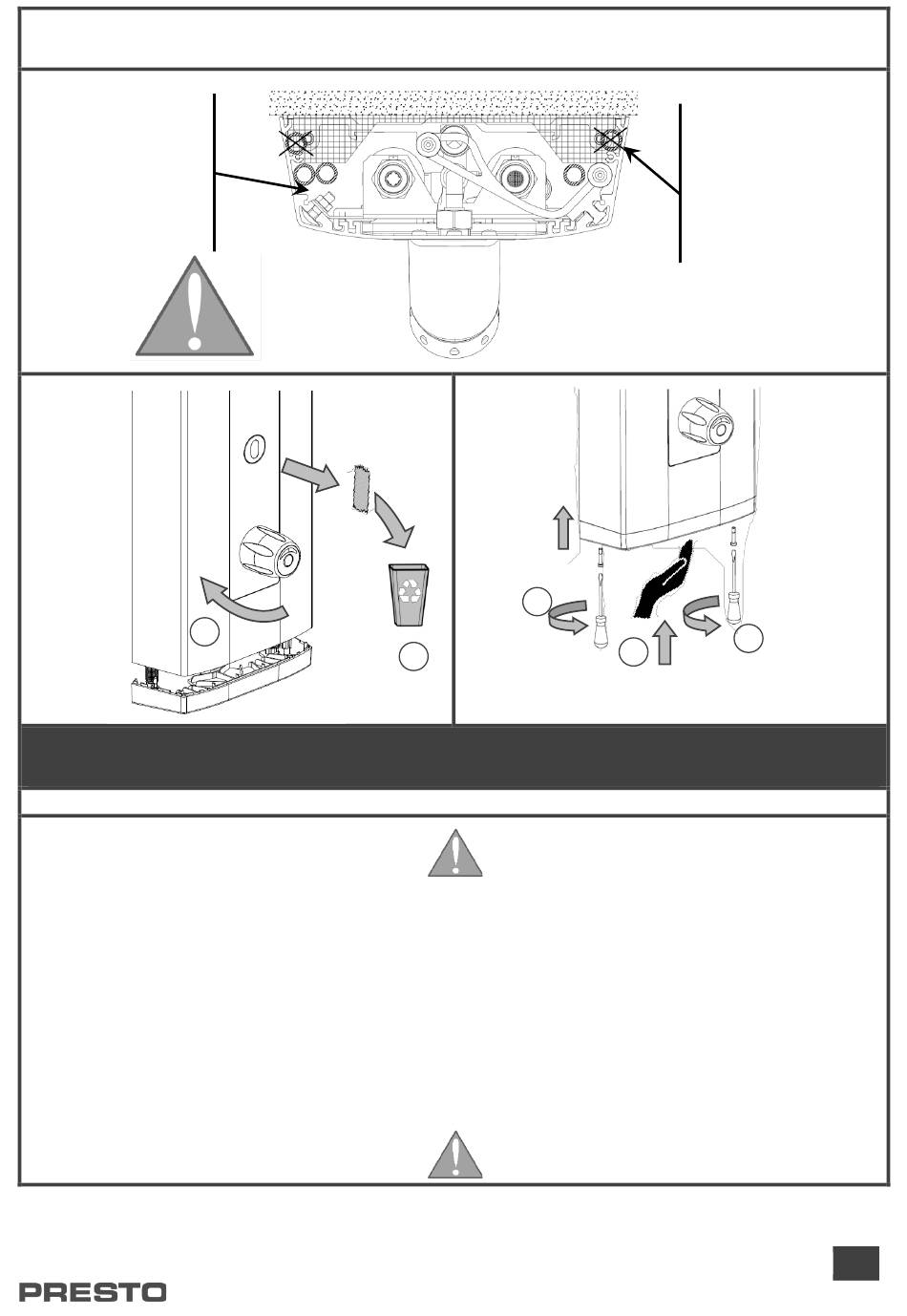 PRESTO