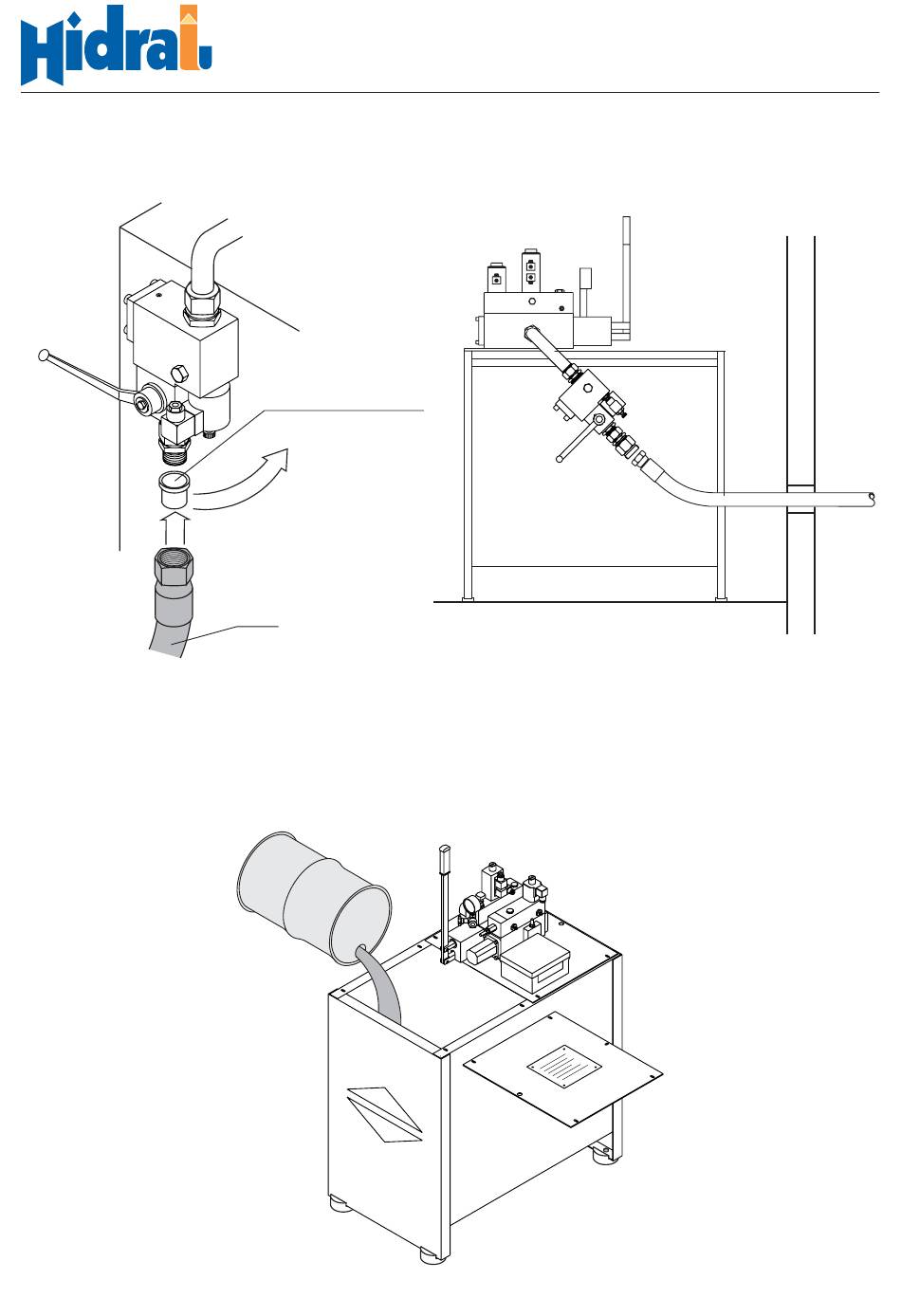 Hidral